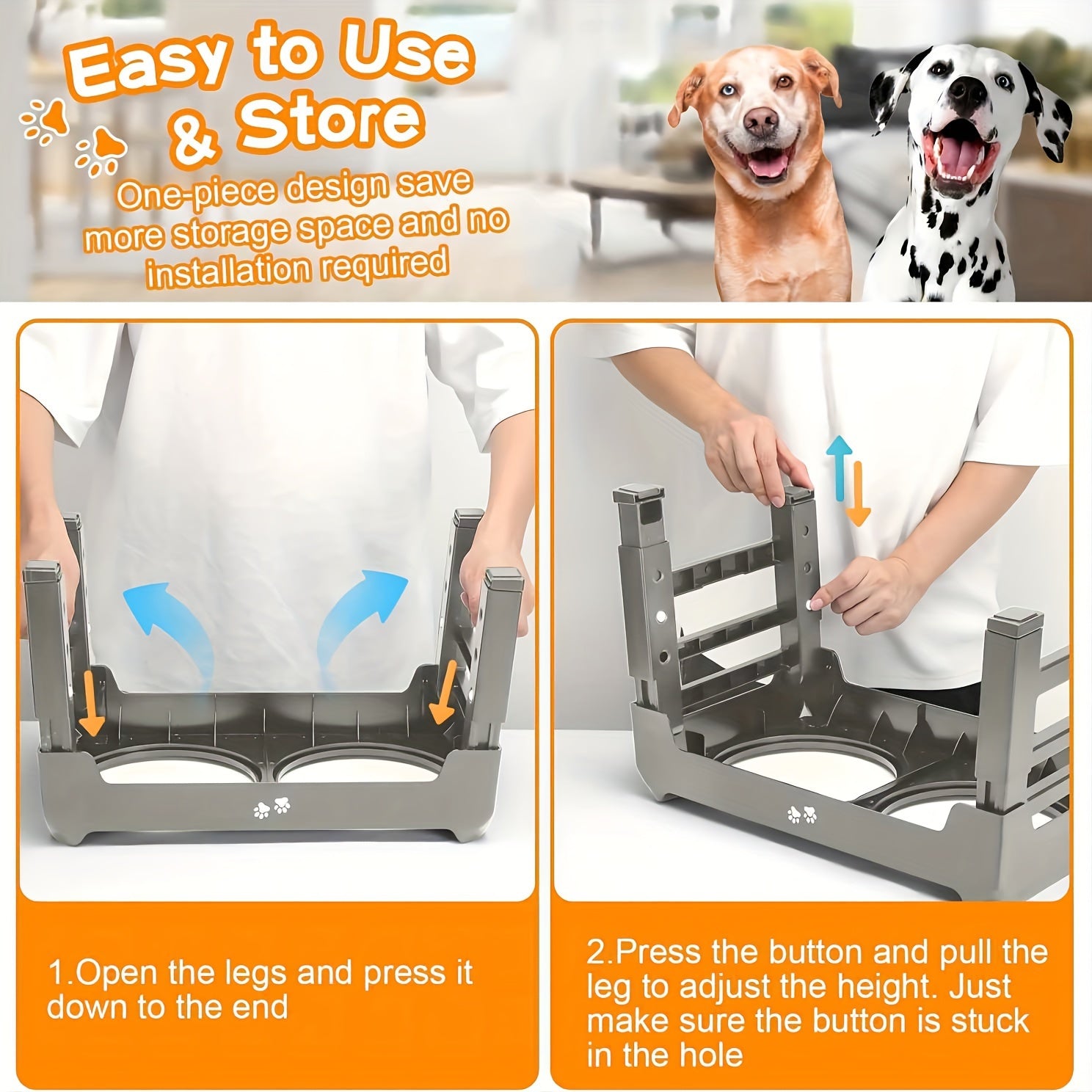 Easy to Use & Store

One-piece design save more storage space and no installation required

1.Open the legs and press it down to the end

2.Press the button and pull the leg to adjust the height. Just make sure the button is stuck in the hole