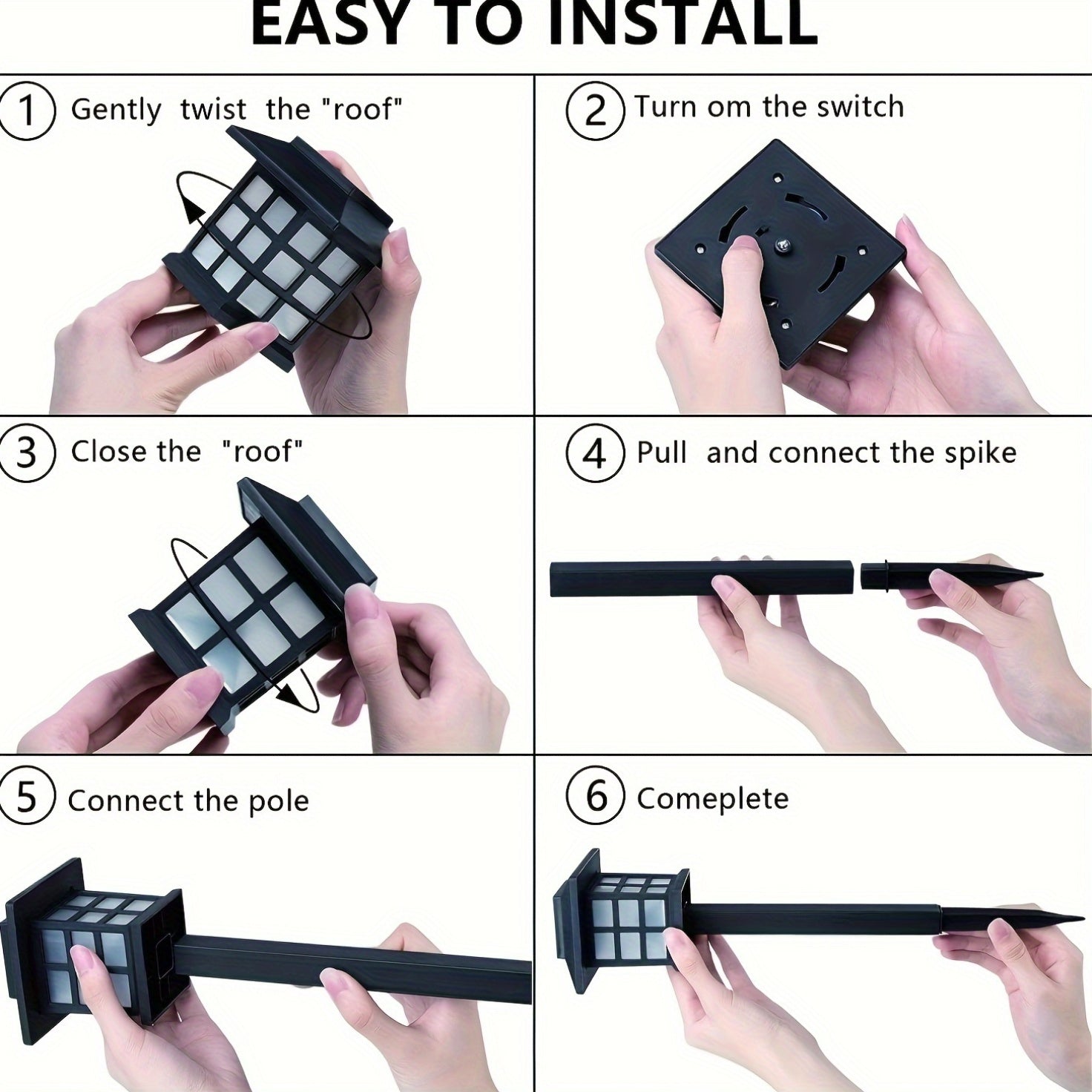 EASY TO INSTALL

1 Gently twist the "roof"

2 Turn om the switch

3 Close the "roof"

4 Pull and connect the spike

5 Connect the pole

6 Comeplete