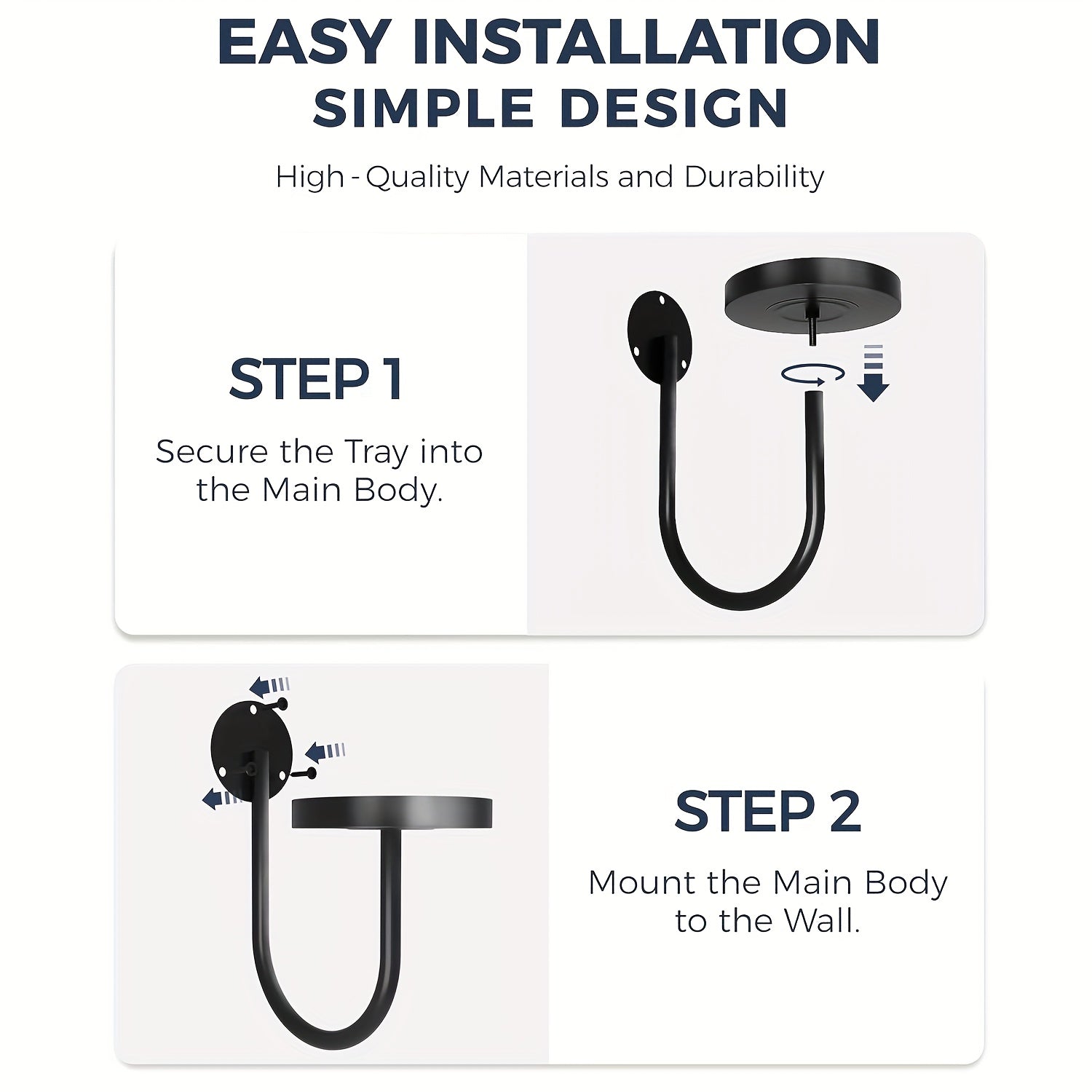 EASY INSTALLATION
SIMPLE DESIGN

High - Quality Materials and Durability

STEP 1

Secure the Tray into the Main Body.

STEP 2

Mount the Main Body to the Wall.