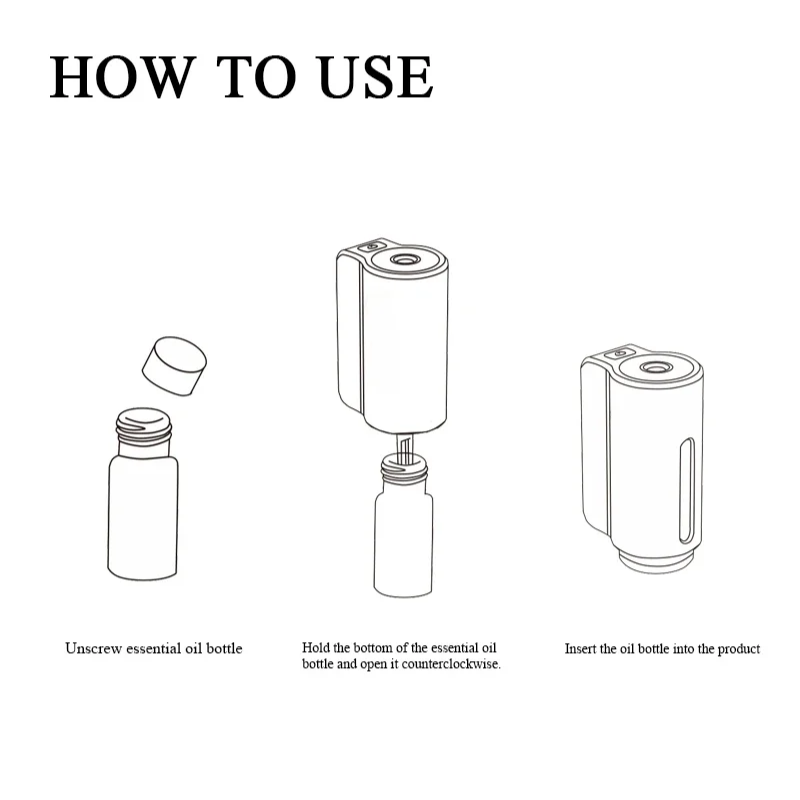 HOW TO USE

Unscrew essential oil bottle

Hold the bottom of the essential oil bottle and open it counterclockwise.

Insert the oil bottle into the product