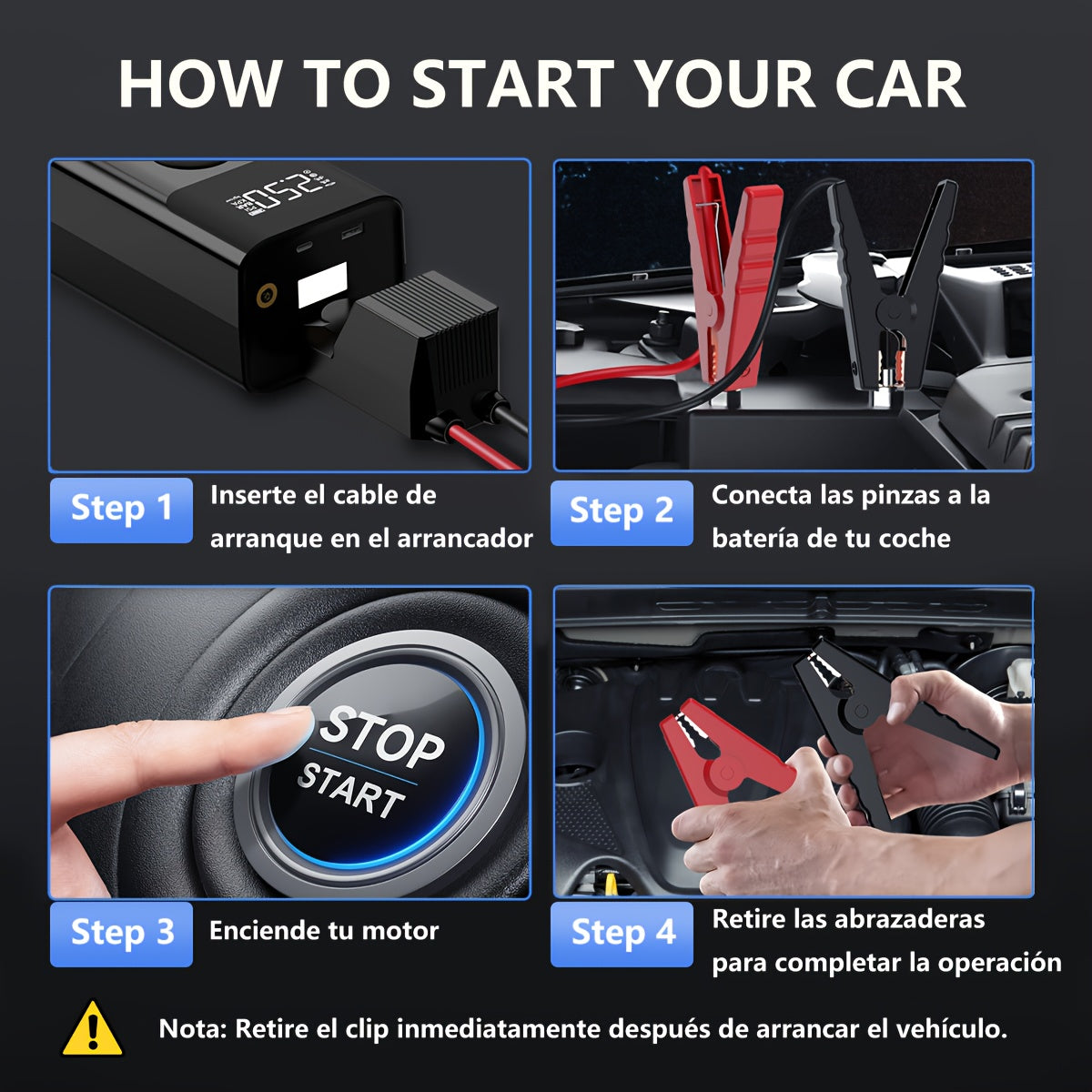 HOW TO START YOUR CAR

250

Step 1
Inserte el cable de arranque en el arrancador

Step 2
Conecta las pinzas a la batería de tu coche

STOP
START

Step 3
Enciende tu motor

Step 4
Retire las abrazaderas para completar la operación

Nota: Retire el clip inmediatamente después de arrancar el vehículo.