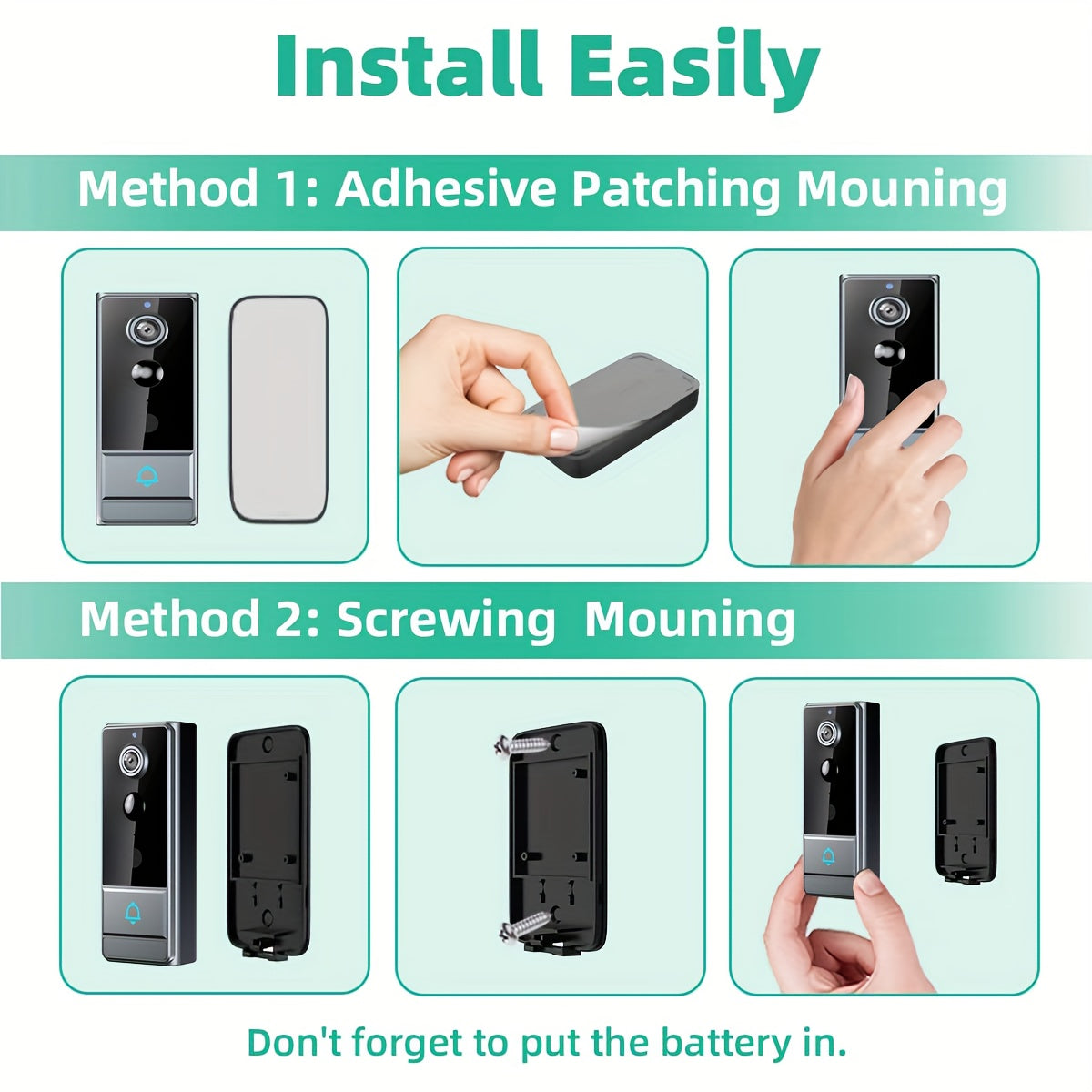 Install Easily

Method 1: Adhesive Patching Mouning

Method 2: Screwing  Mouning

Don't forget to put the battery in.