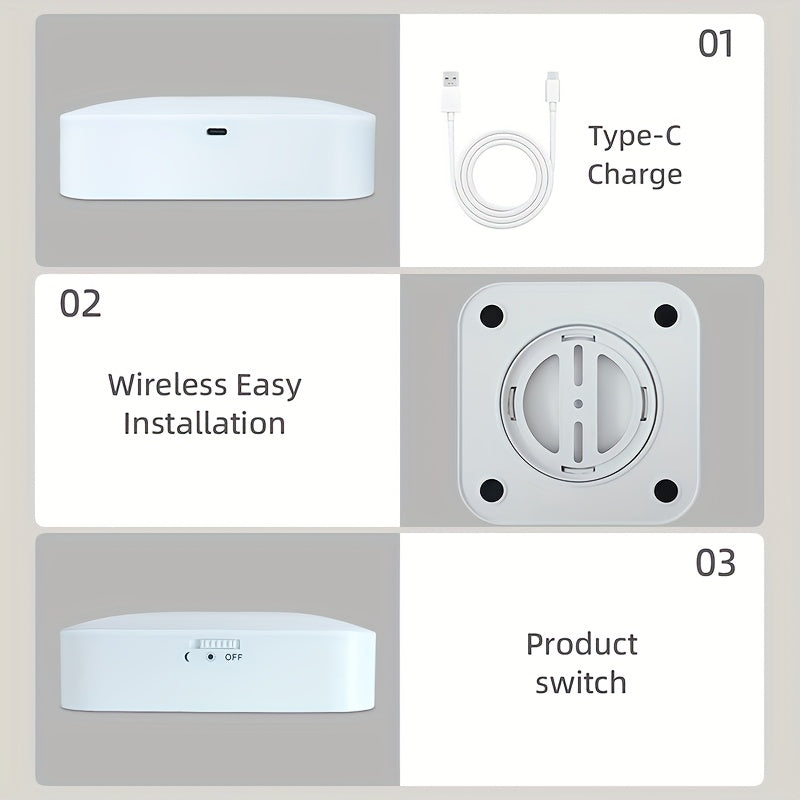 01

Type-C
Charge

02

Wireless Easy
Installation

OFF

03

Product
switch