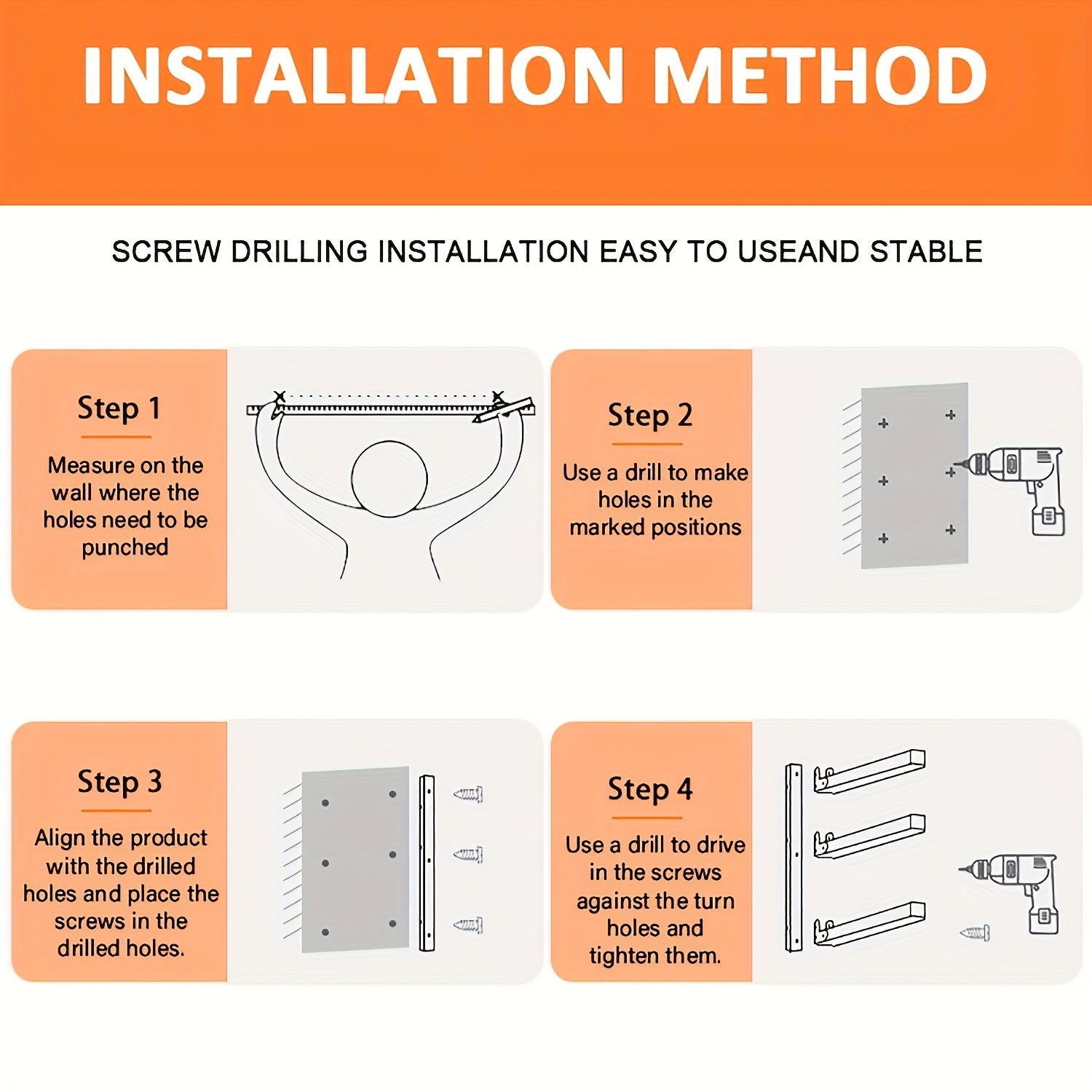 INSTALLATION METHOD

SCREW DRILLING INSTALLATION EASY TO USEAND STABLE

Step 1

Measure on the wall where the holes need to be punched

Step 2

Use a drill to make holes in the marked positions

Step 3

Align the product with the drilled holes and place the screws in the drilled holes.

Step 4

Use a drill to drive in the screws against the turn holes and tighten them.