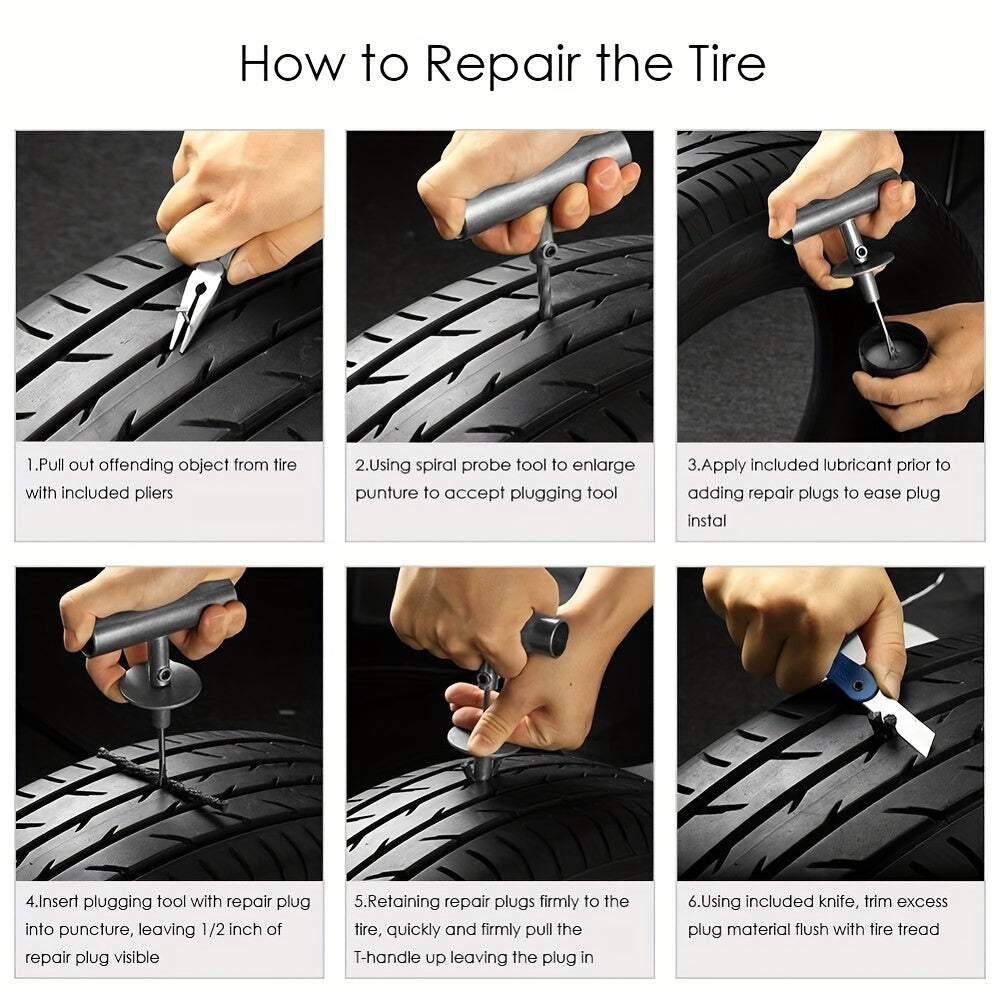 How to Repair the Tire

1.Pull out offending object from tire with included pliers

2.Using spiral probe tool to enlarge punture to accept plugging tool

3.Apply included lubricant prior to adding repair plugs to ease plug instal

4.Insert plugging tool with repair plug into puncture, leaving 1/2 inch of repair plug visible

5.Retaining repair plugs firmly to the tire, quickly and firmly pull the T-handle up leaving the plug in

6.Using included knife, trim excess plug material flush with tire tread