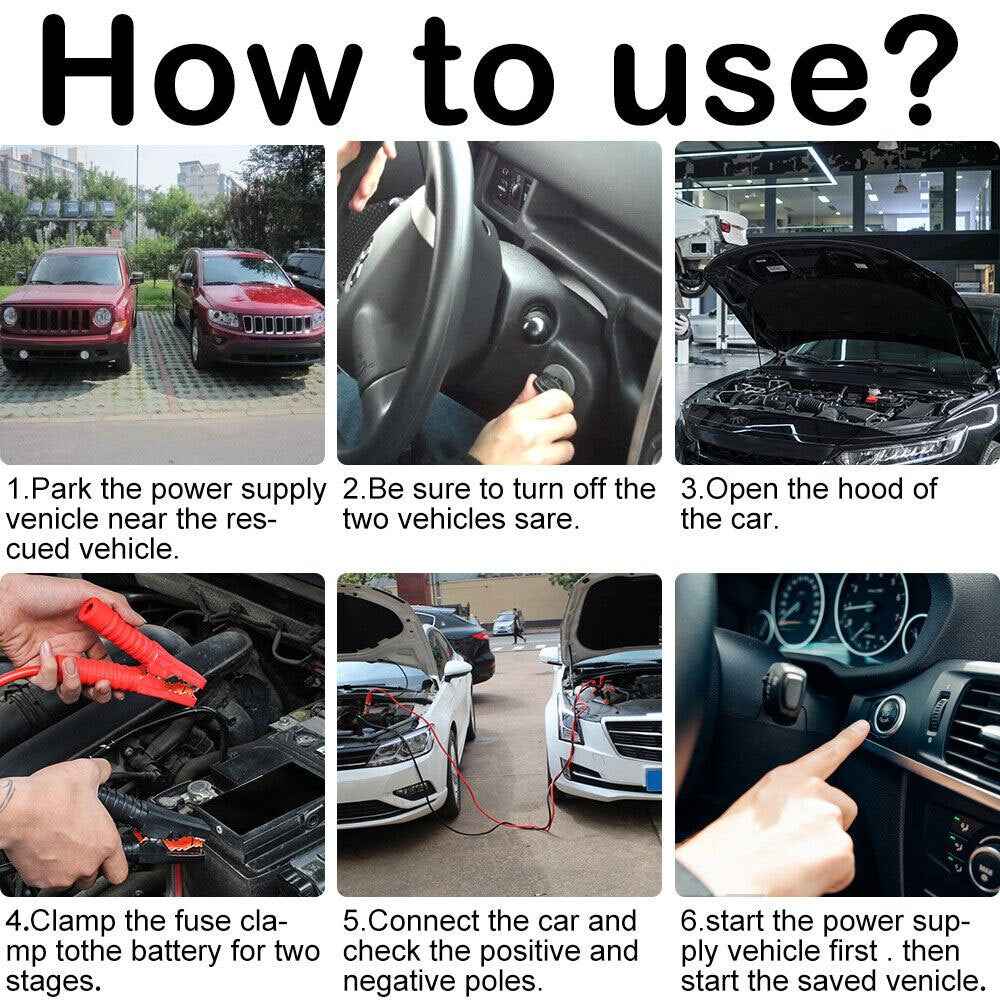 How to use?

1.Park the power supply venicle near the rescued vehicle.

2.Be sure to turn off the two vehicles sare.

3.Open the hood of the car.

4.Clamp the fuse clamp tothe battery for two stages.

5.Connect the car and check the positive and negative poles.

6.start the power supply vehicle first . then start the saved venicle.