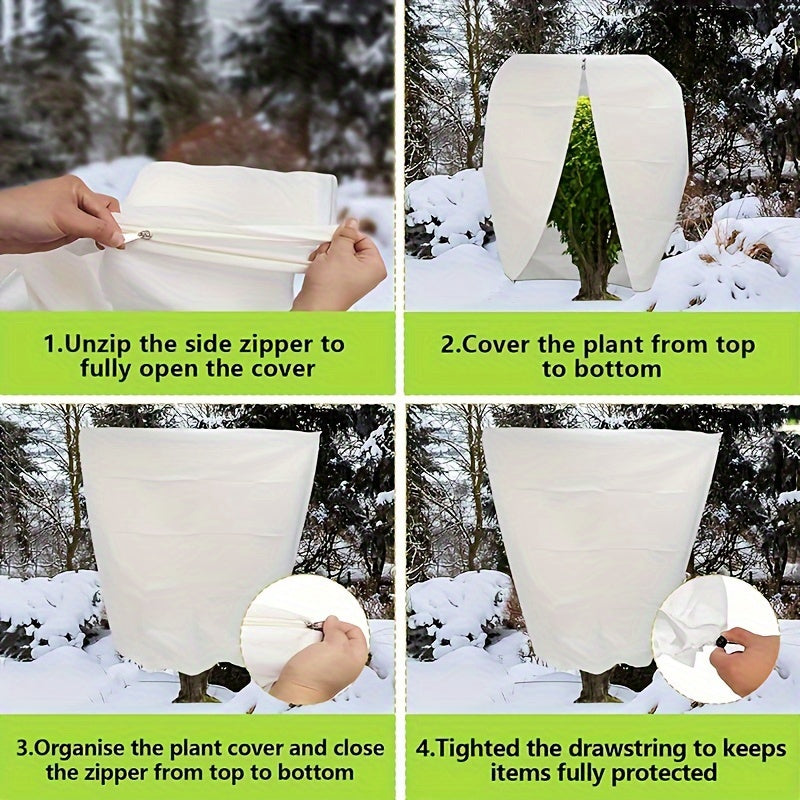 1.Unzip the side zipper to fully open the cover

2.Cover the plant from top to bottom

3.Organise the plant cover and close the zipper from top to bottom

4.Tighted the drawstring to keeps items fully protected