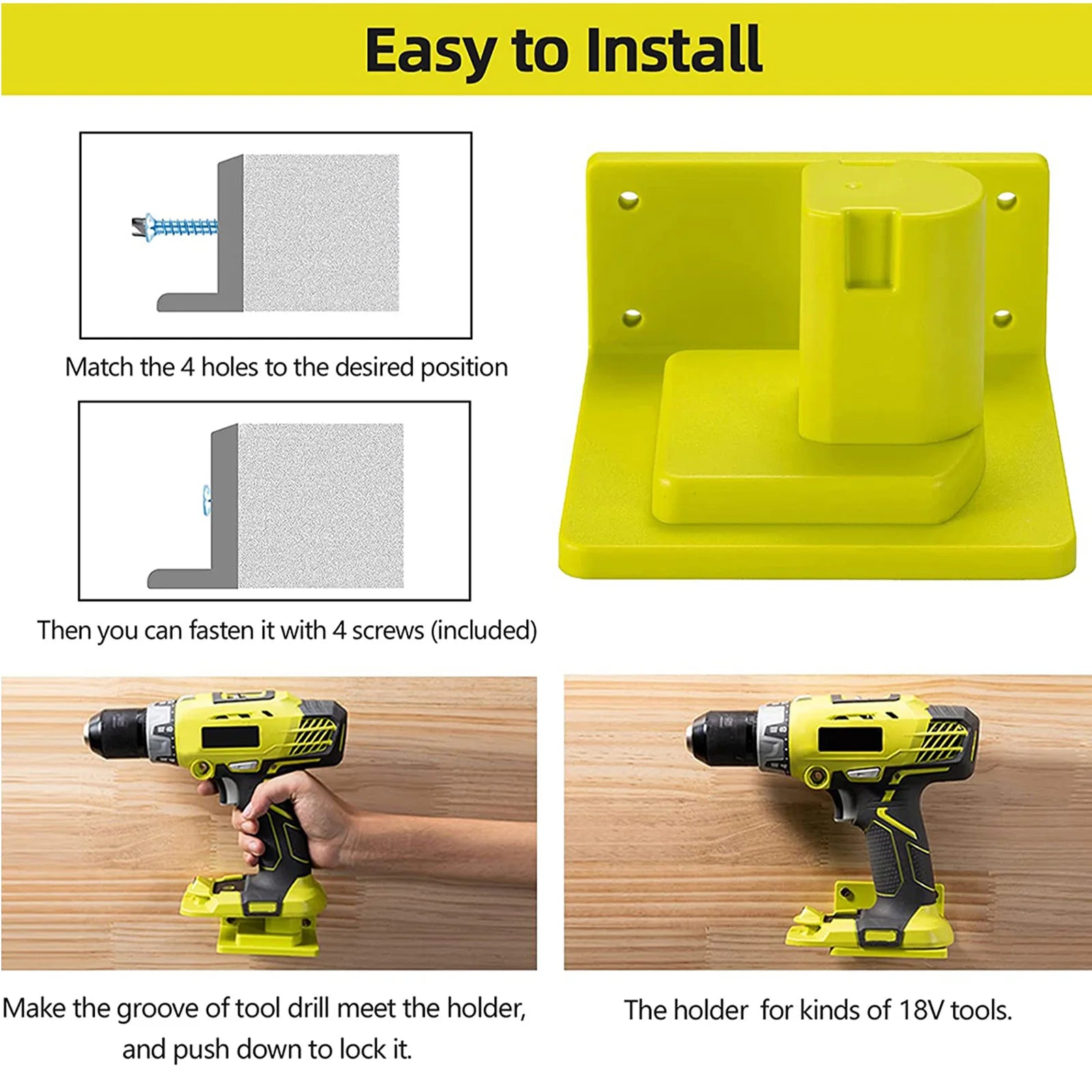 Easy to Install

Match the 4 holes to the desired position

Then you can fasten it with 4 screws (included)

Make the groove of tool drill meet the holder, and push down to lock it.

The holder  for kinds of 18V tools.