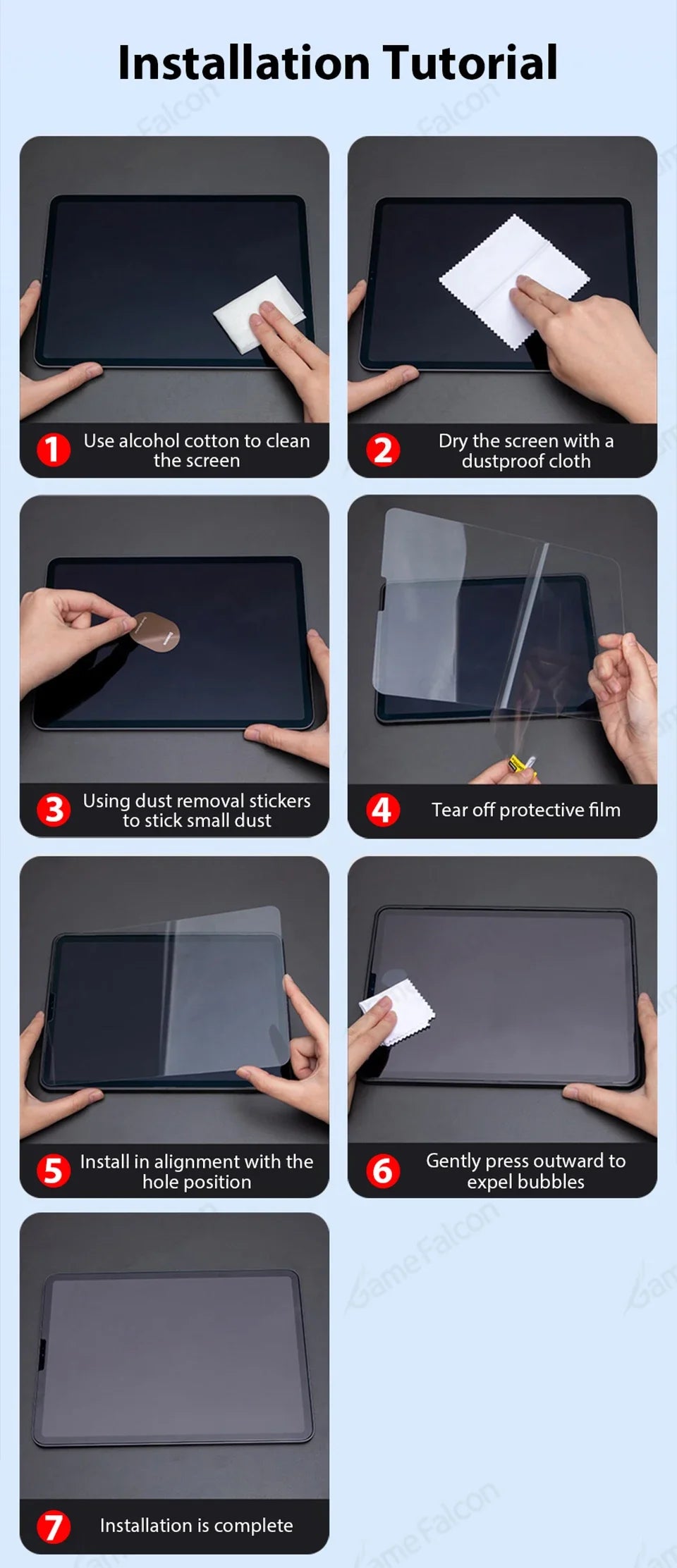 Installation Tutorial

1 Use alcohol cotton to clean the screen

2 Dry the screen with a dustproof cloth

3 Using dust removal stickers to stick small dust

4 Tear off protective film

5 Install in alignment with the hole position

6 Gently press outward to expel bubbles

7 Installation is complete

GameFalcon