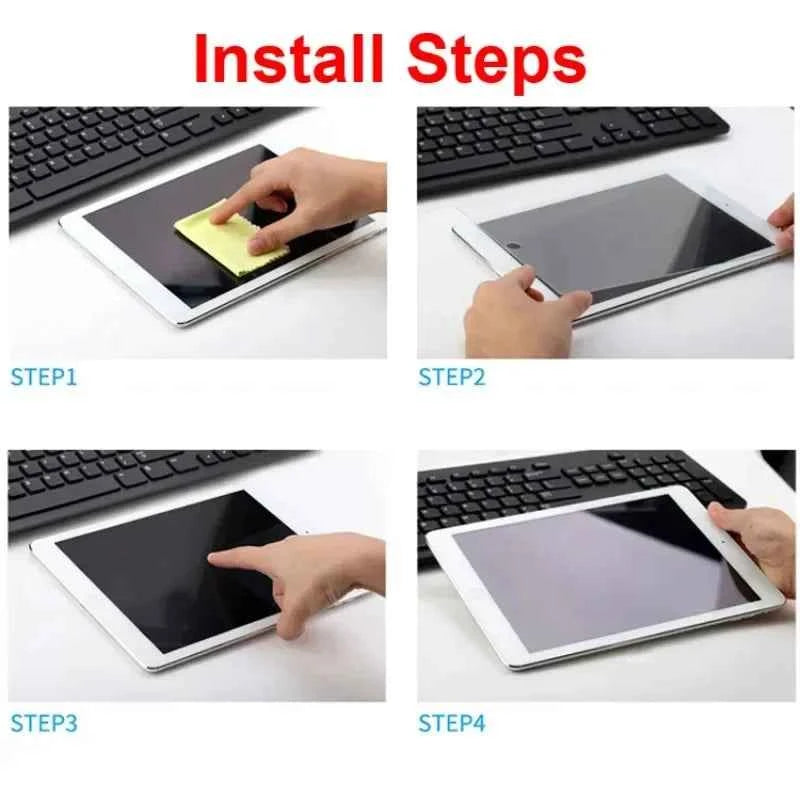 Install Steps

STEP1

STEP2

STEP3

STEP4