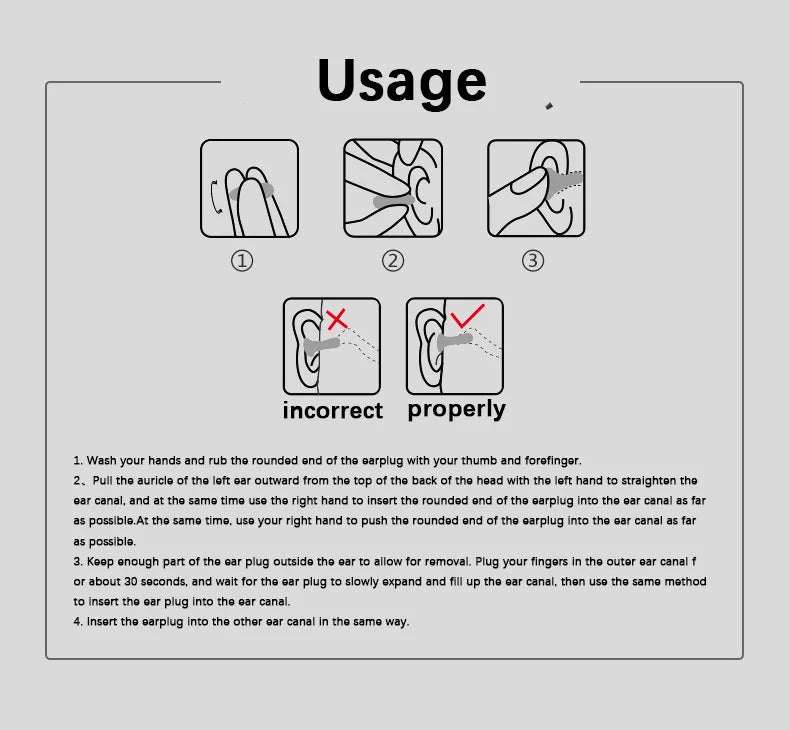 Usage

①

②

③

incorrect

properly

1. Wash your hands and rub the rounded end of the earplug with your thumb and forefinger.
2、Pull the auricle of the left ear outward from the top of the back of the head with the left hand to straighten the ear canal, and at the same time use the right hand to insert the rounded end of the earplug into the ear canal as far as possible.At the same time, use your right hand to push the rounded end of the earplug into the ear canal as far as possible.
3. Keep enough part of the ear plug outside the ear to allow for removal. Plug your fingers in the outer ear canal f or about 30 seconds, and wait for the ear plug to slowly expand and fill up the ear canal, then use the same method to insert the ear plug into the ear canal.
4. Insert the earplug into the other ear canal in the same way.