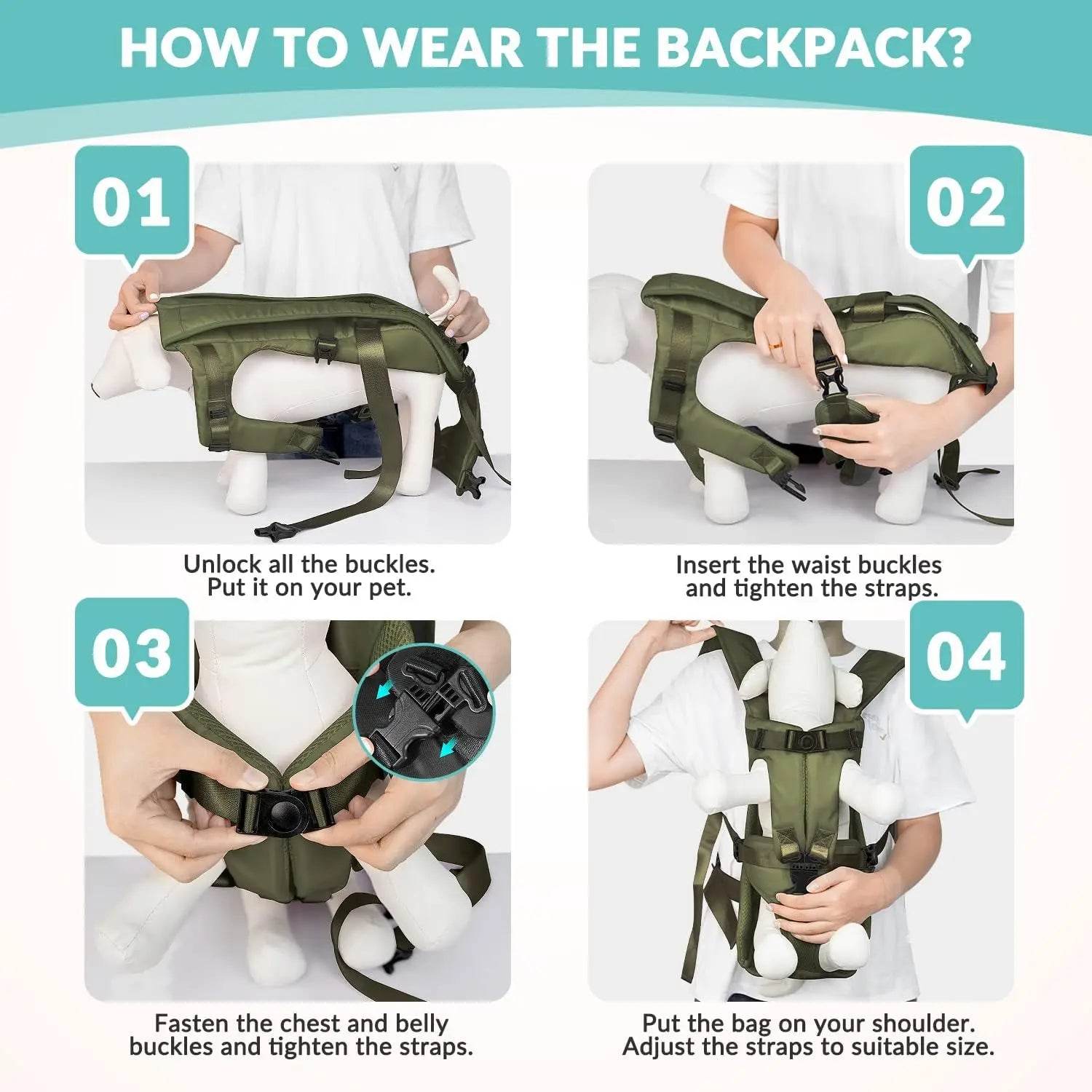 HOW TO WEAR THE BACKPACK?

01

Unlock all the buckles.
Put it on your pet.

02

Insert the waist buckles
and tighten the straps.

03

Fasten the chest and belly
buckles and tighten the straps.

04

Put the bag on your shoulder.
Adjust the straps to suitable size.