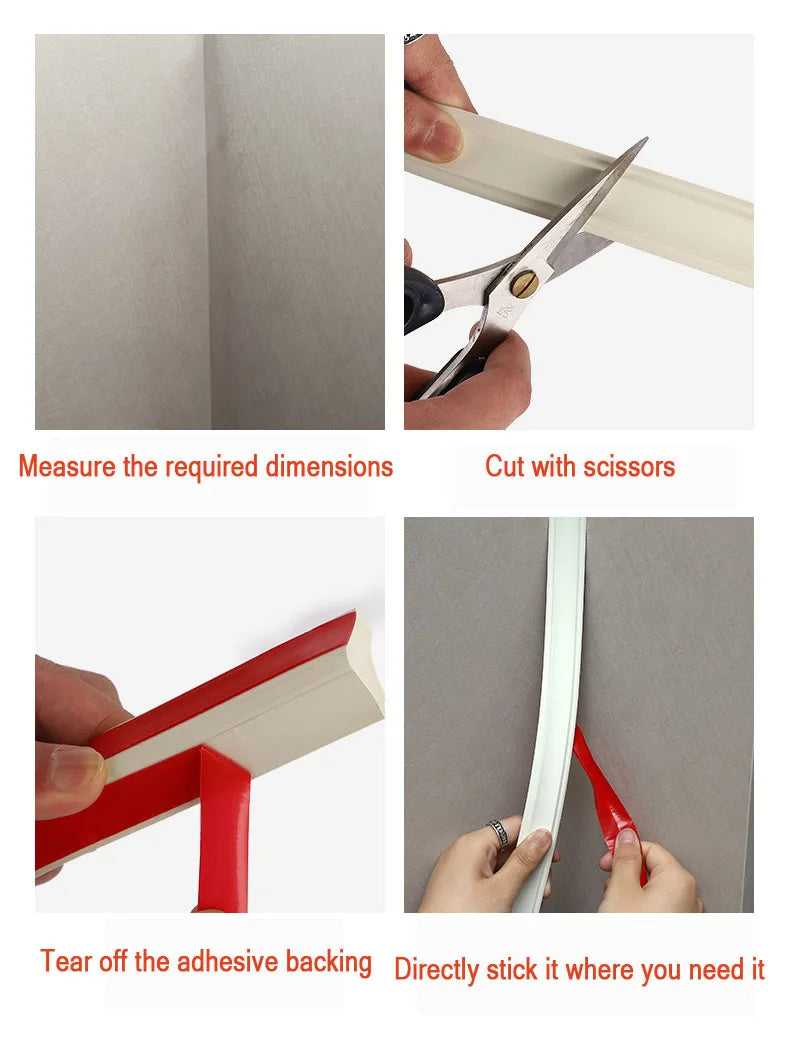 Measure the required dimensions

Cut with scissors

Tear off the adhesive backing

Directly stick it where you need it