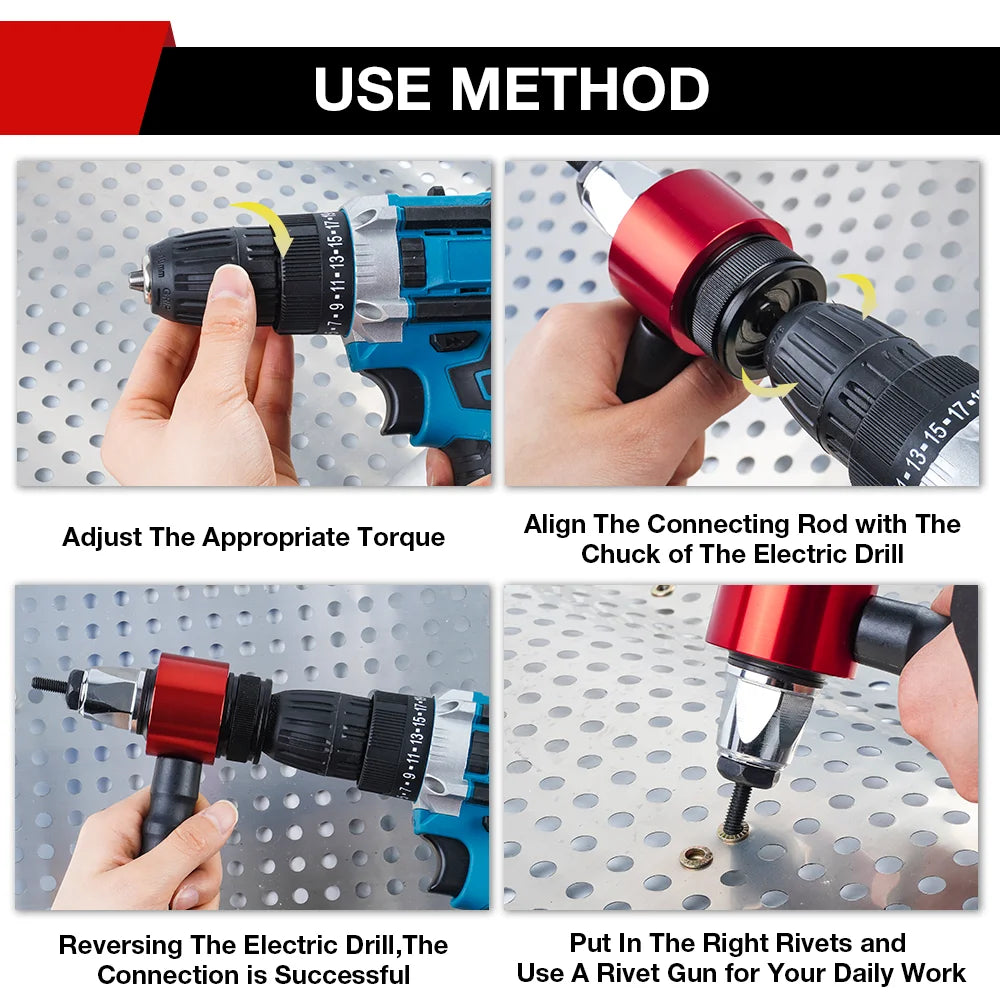 USE METHOD

Adjust The Appropriate Torque

Align The Connecting Rod with The Chuck of The Electric Drill

Reversing The Electric Drill,The Connection is Successful

Put In The Right Rivets and Use A Rivet Gun for Your Daily Work