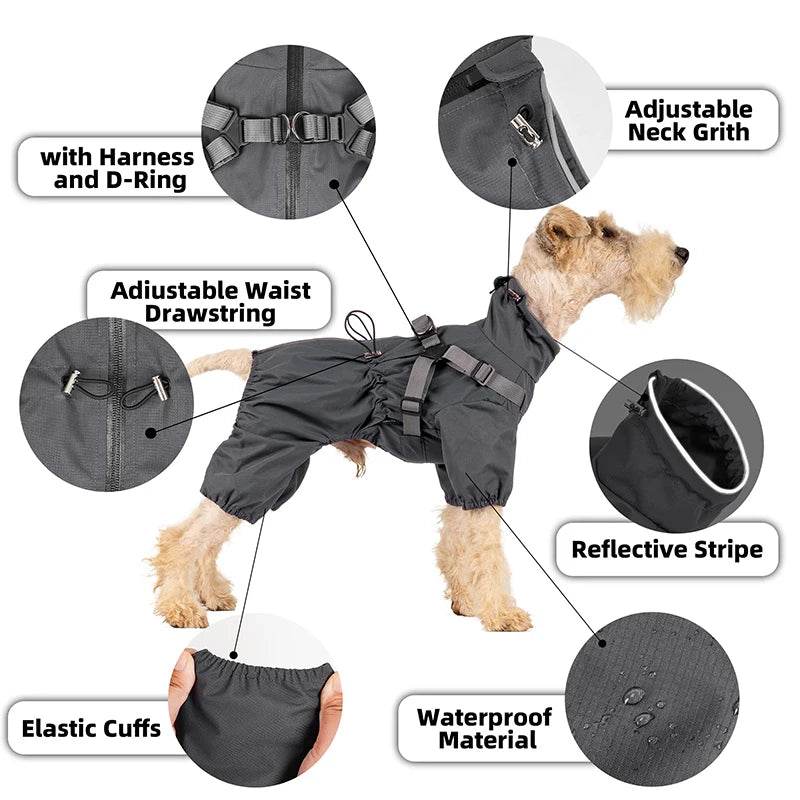 with Harness and D-Ring

Adjustable Neck Grith

Adiustable Waist Drawstring

Reflective Stripe

Elastic Cuffs

Waterproof Material