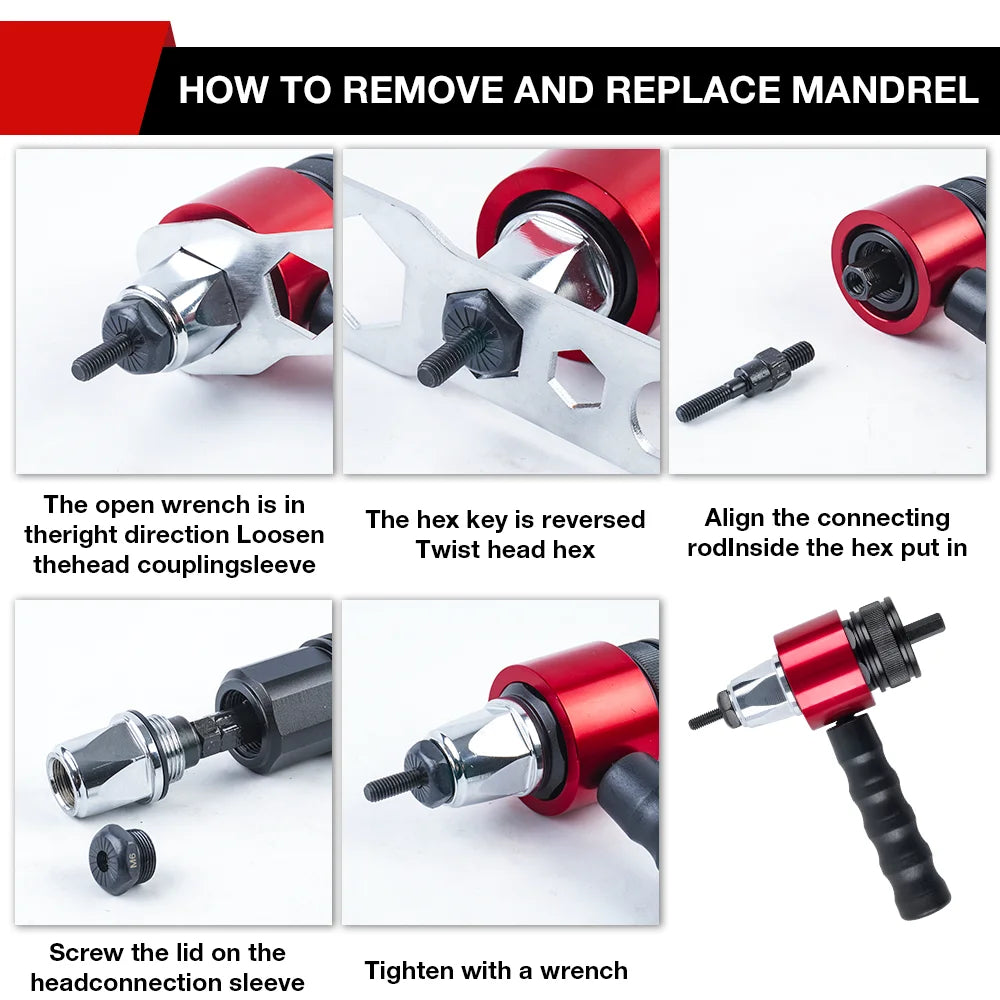 HOW TO REMOVE AND REPLACE MANDREL

The open wrench is in theright direction Loosen thehead couplingsleeve

The hex key is reversed Twist head hex

Align the connecting rodInside the hex put in

M6

Screw the lid on the headconnection sleeve

Tighten with a wrench