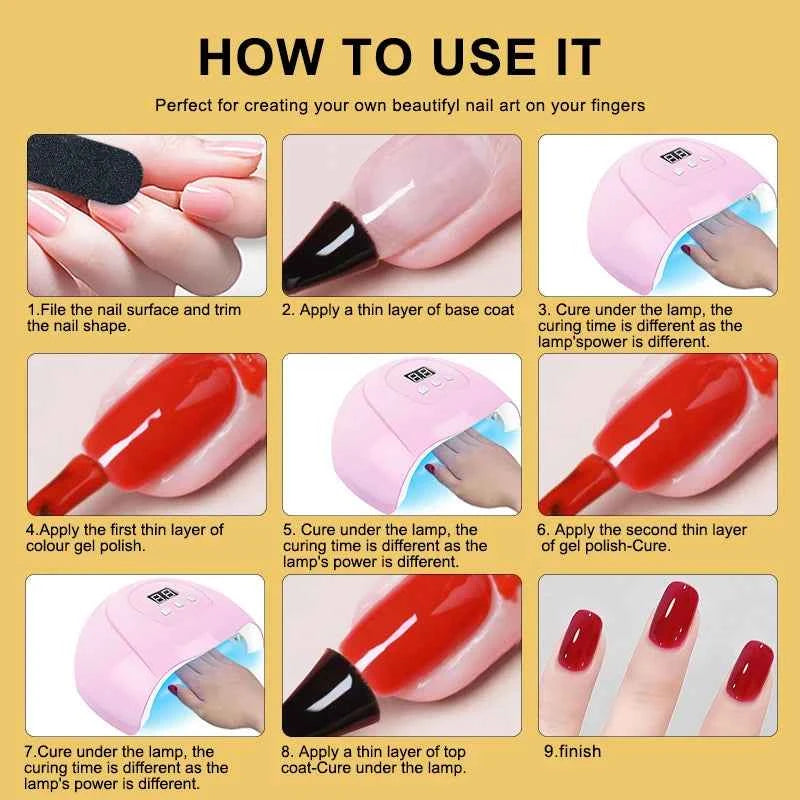 HOW TO USE IT

Perfect for creating your own beautifyl nail art on your fingers

1.File the nail surface and trim the nail shape.

2. Apply a thin layer of base coat

3. Cure under the lamp, the curing time is different as the lamp'spower is different.

4.Apply the first thin layer of colour gel polish.

5. Cure under the lamp, the curing time is different as the lamp's power is different.

6. Apply the second thin layer of gel polish-Cure.

7.Cure under the lamp, the curing time is different as the lamp's power is different.

8. Apply a thin layer of top coat-Cure under the lamp.

9.finish