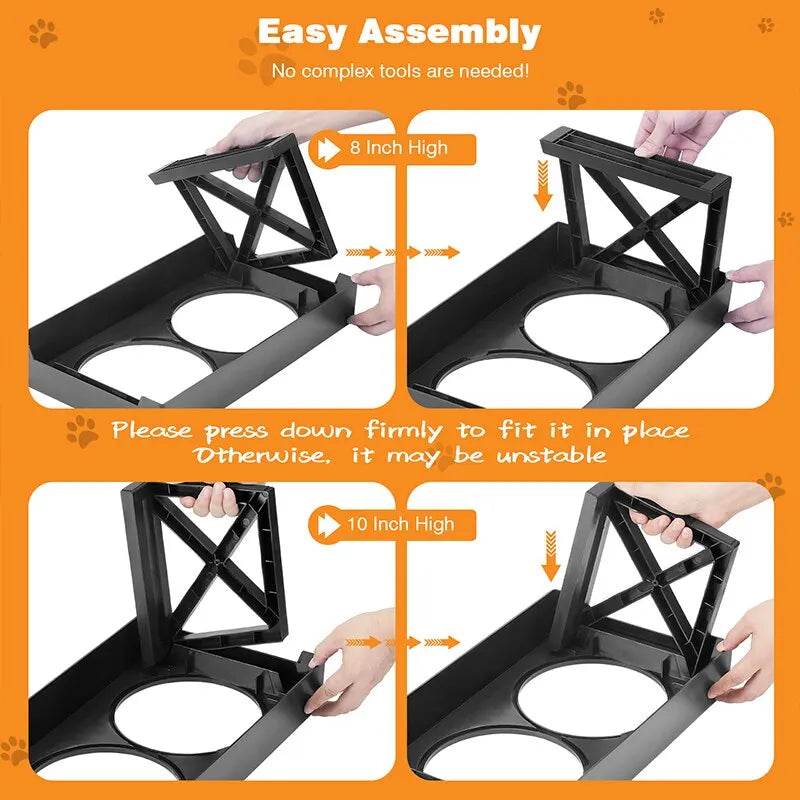 Easy Assembly

No complex tools are needed!

8 Inch High

Please press down firmly to fit it in place Otherwise, it may be unstable

10 Inch High