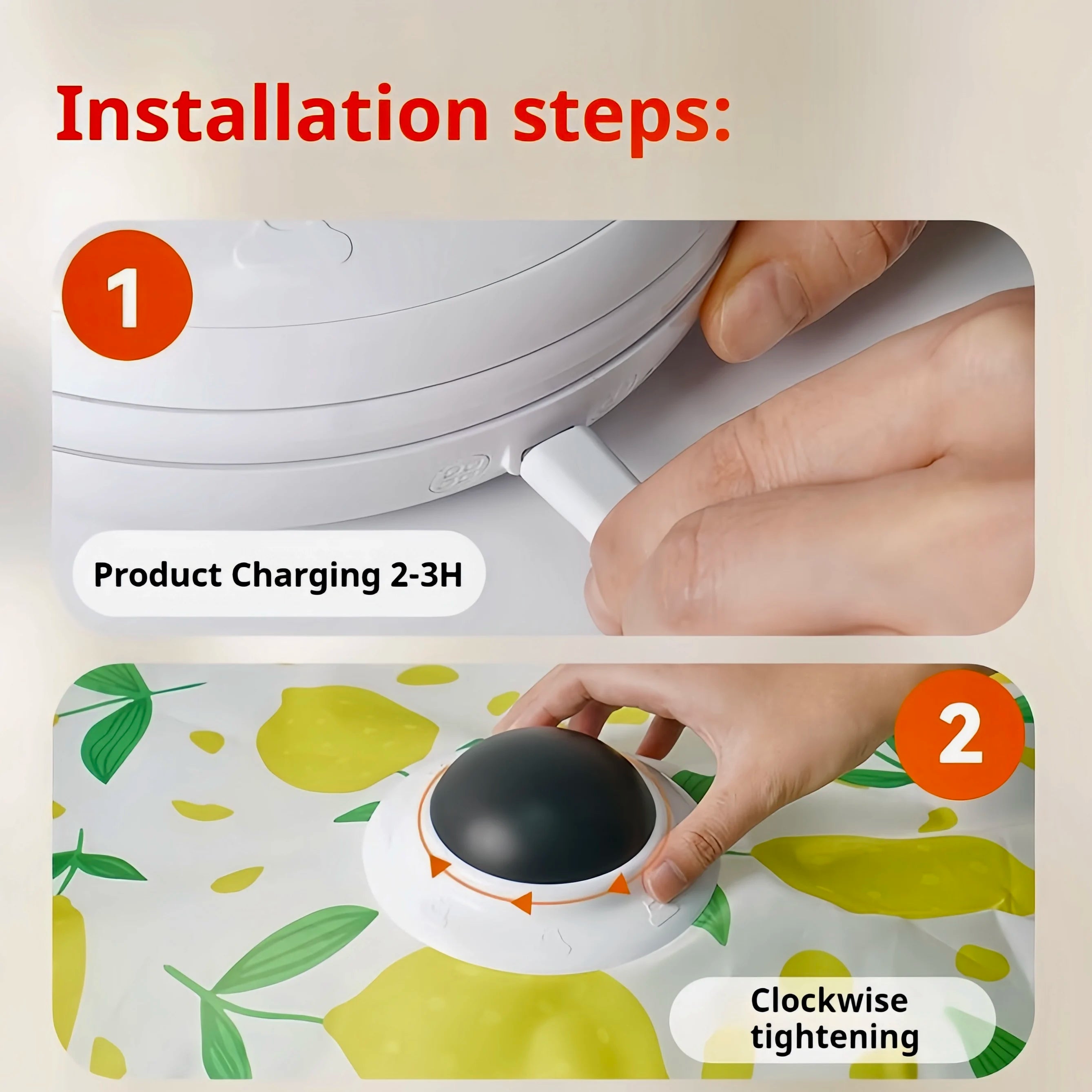 Installation steps:

1

Product Charging 2-3H

2

Clockwise tightening