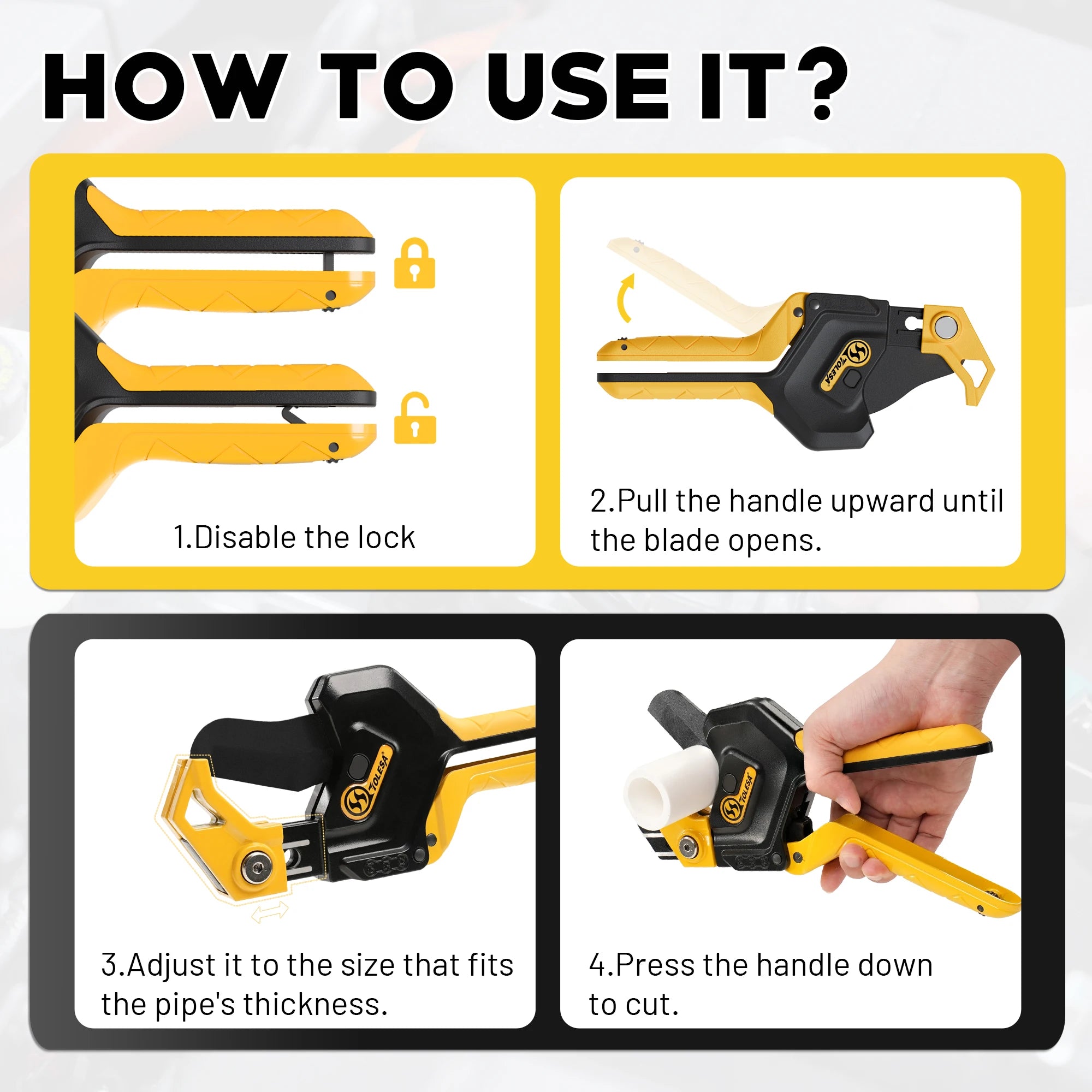 HOW TO USE IT?

1.Disable the lock

TOLESA

2.Pull the handle upward until the blade opens.

TOLESA

3.Adjust it to the size that fits the pipe's thickness.

TOLESA

4.Press the handle down to cut.