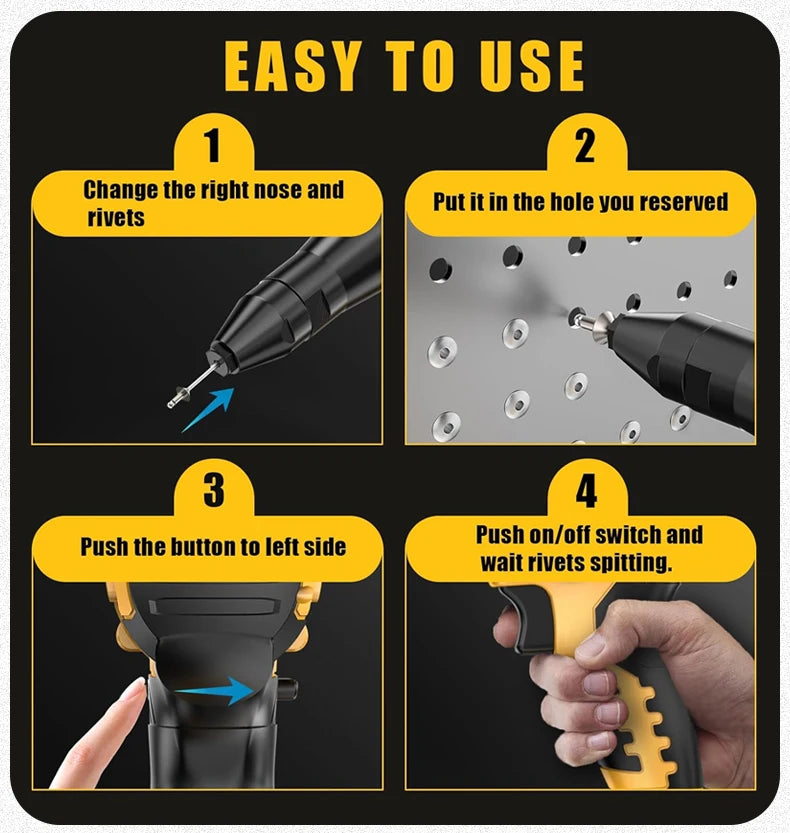 EASY TO USE

1
Change the right nose and rivets

2
Put it in the hole you reserved

3
Push the button to left side

4
Push on/off switch and wait rivets spitting.