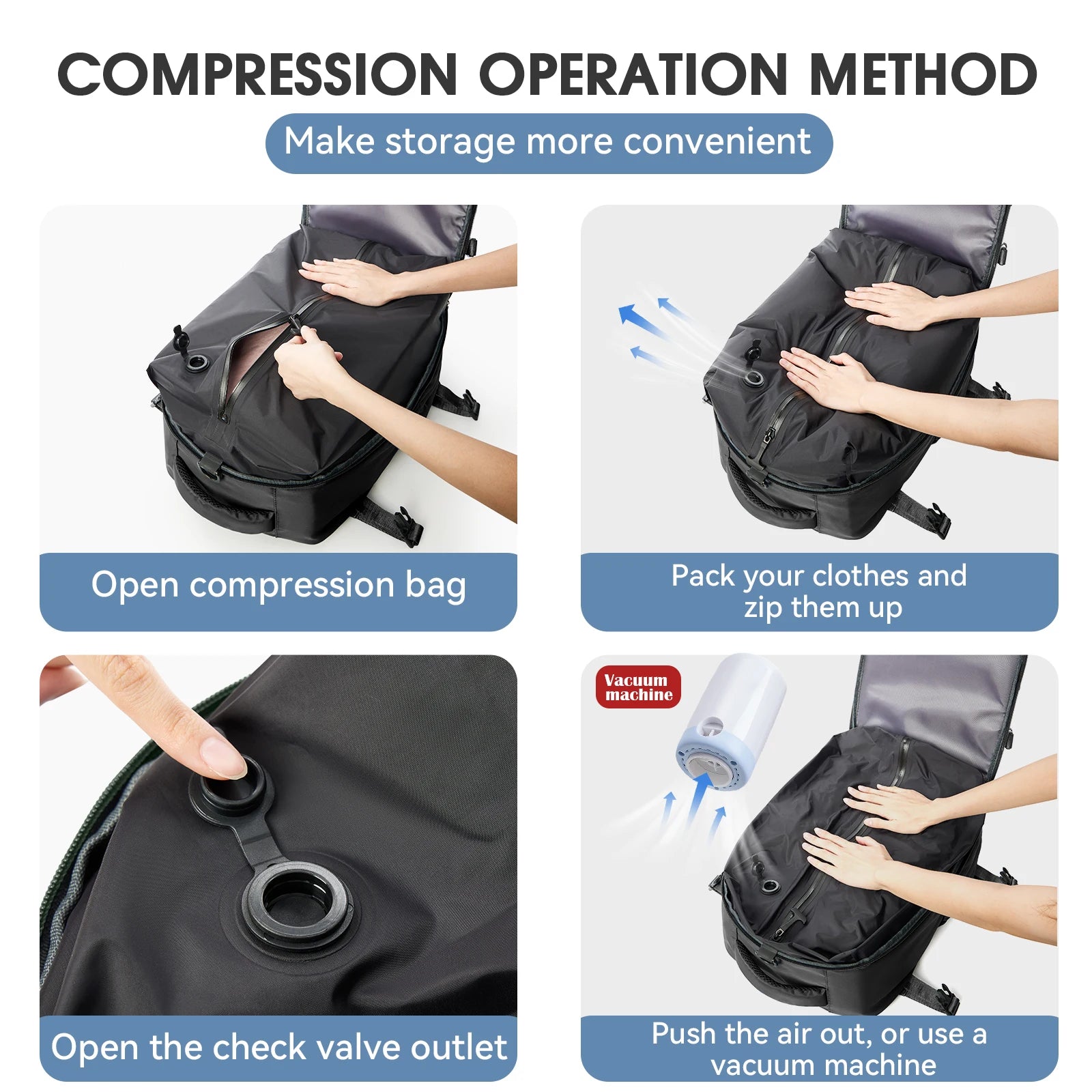 COMPRESSION OPERATION METHOD

Make storage more convenient

Open compression bag

Pack your clothes and zip them up

Open the check valve outlet

Vacuum machine

Push the air out, or use a vacuum machine