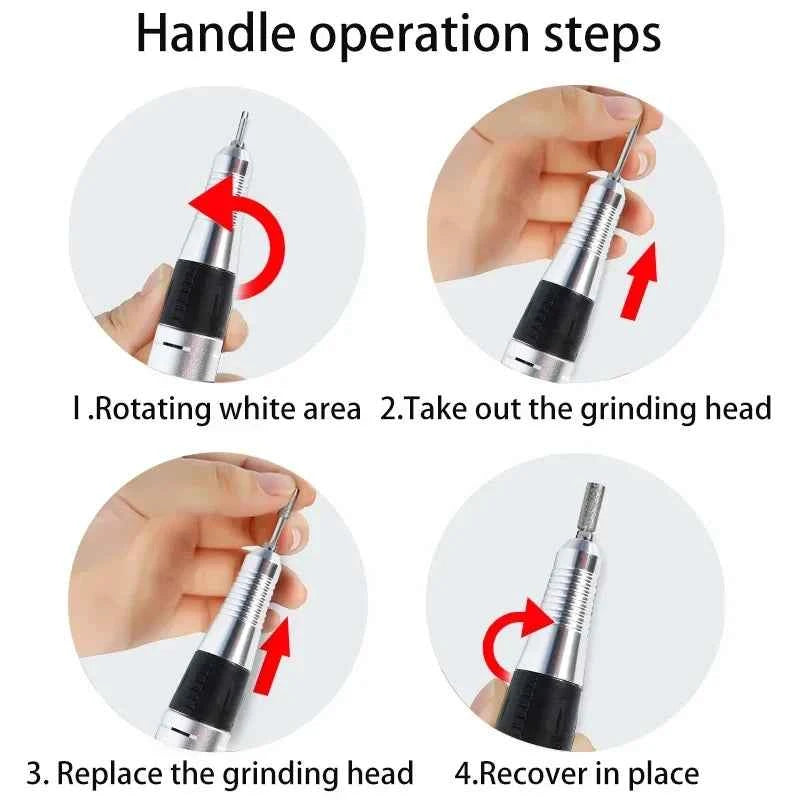 Handle operation steps

I.Rotating white area

2.Take out the grinding head

3. Replace the grinding head

4.Recover in place