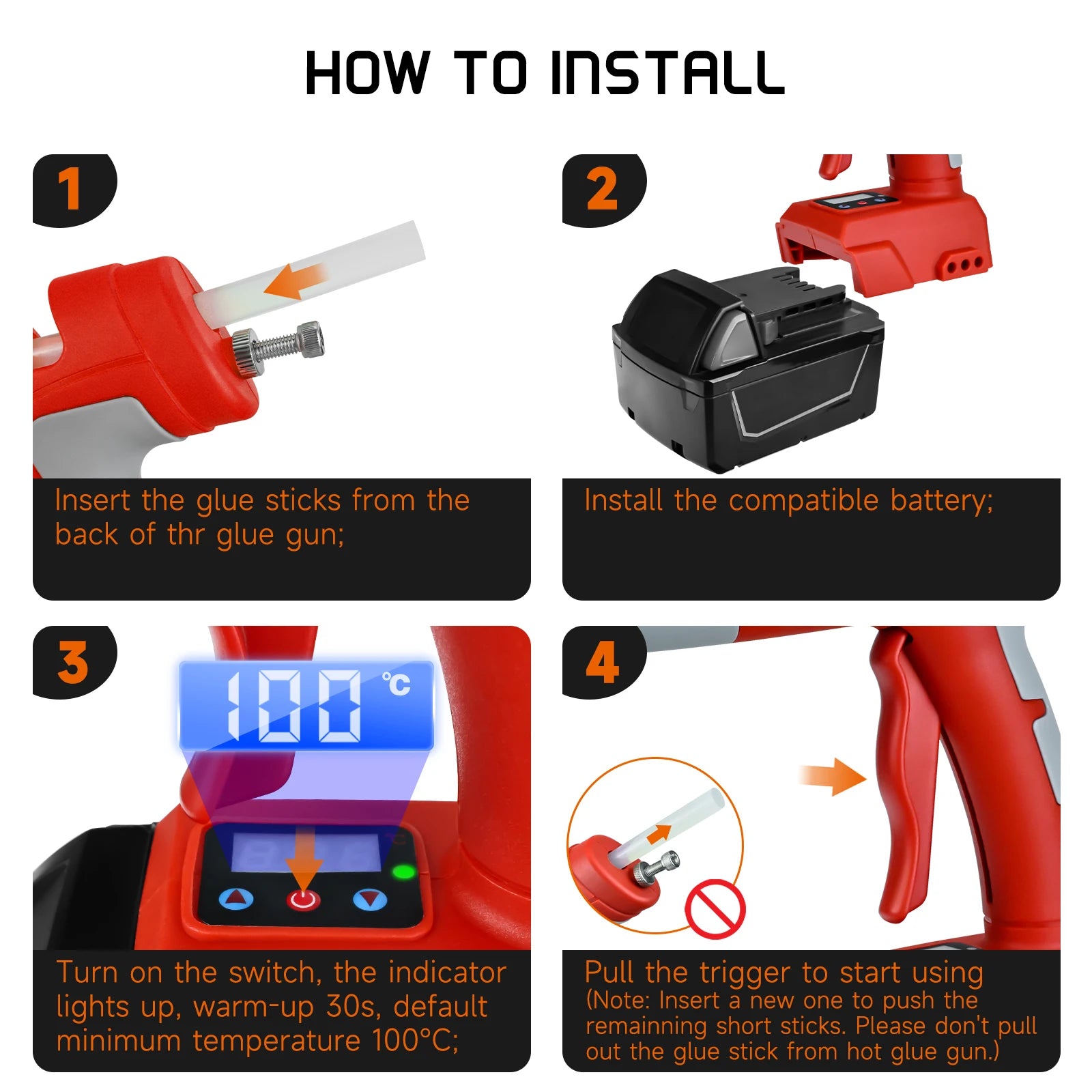 HOW TO INSTALL

1

Insert the glue sticks from the back of thr glue gun;

2

Install the compatible battery;

3

100 ℃

Turn on the switch, the indicator lights up, warm-up 30s, default minimum temperature 100°C;

4

Pull the trigger to start using
(Note: Insert a new one to push the remainning short sticks. Please don't pull out the glue stick from hot glue gun.)