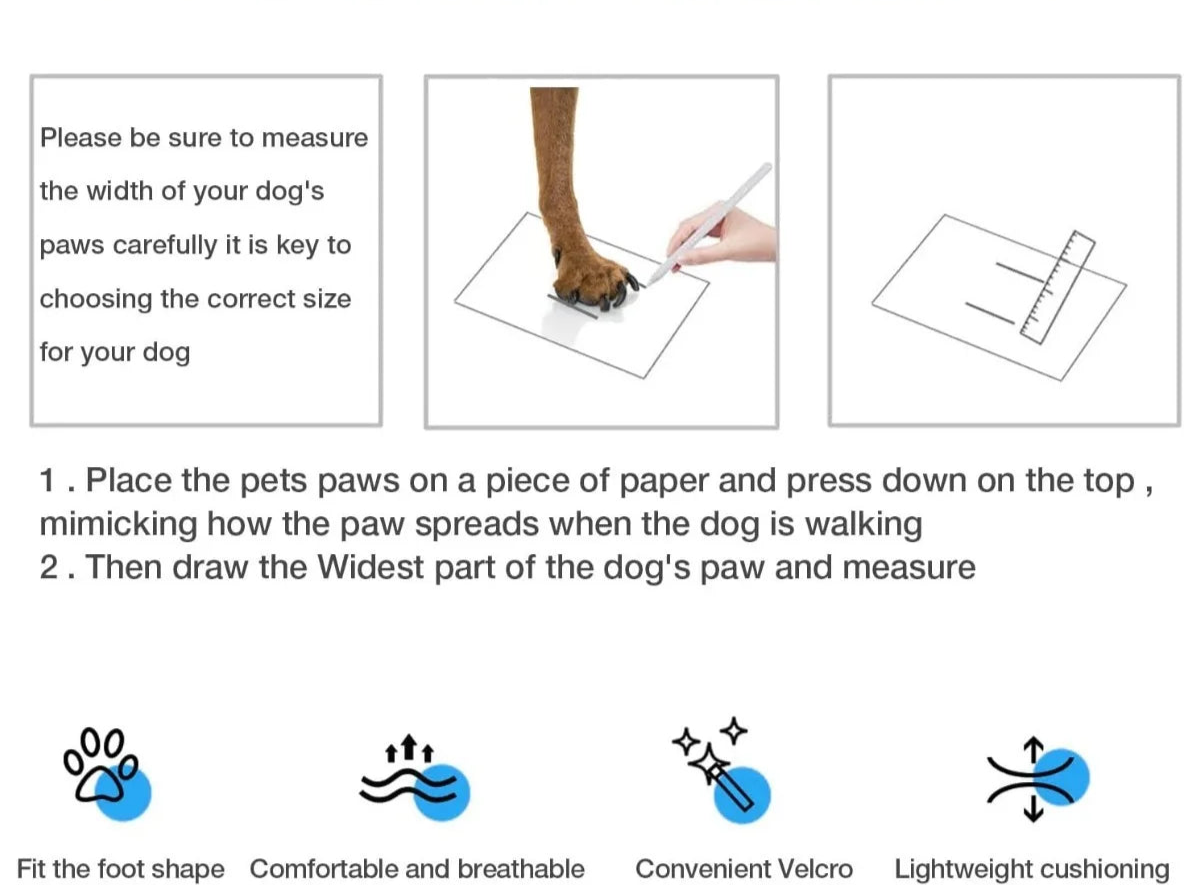 Please be sure to measure the width of your dog's paws carefully it is key to choosing the correct size for your dog

1 . Place the pets paws on a piece of paper and press down on the top , mimicking how the paw spreads when the dog is walking
2 . Then draw the Widest part of the dog's paw and measure

Fit the foot shape

Comfortable and breathable

Convenient Velcro

Lightweight cushioning