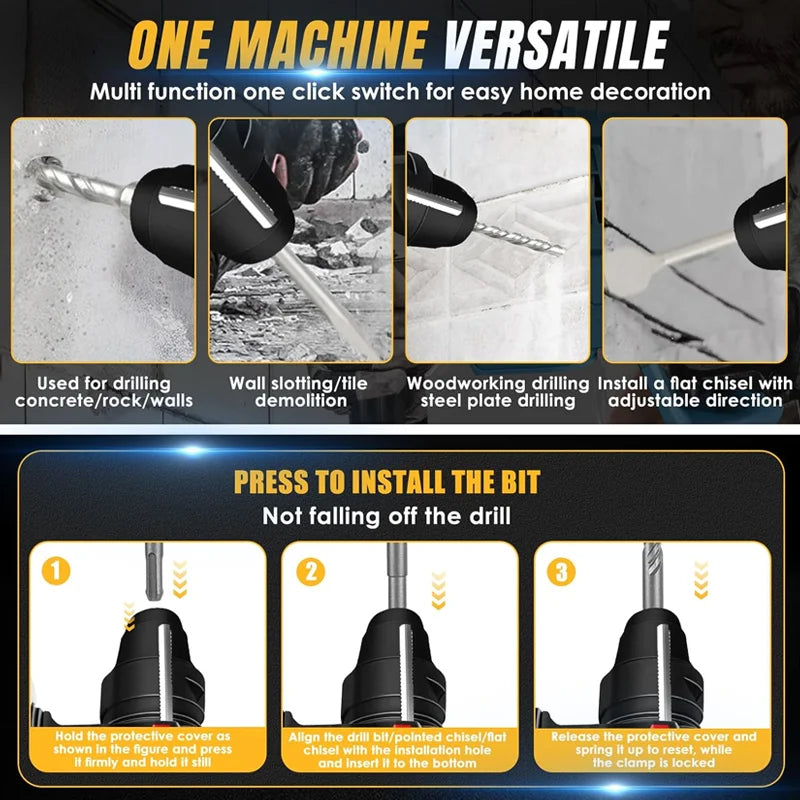 ONE MACHINE VERSATILE

Multi function one click switch for easy home decoration

Used for drilling concrete/rock/walls

Wall slotting/tile demolition

Woodworking drilling steel plate drilling

Install a flat chisel with adjustable direction

PRESS TO INSTALL THE BIT

Not falling off the drill

1

Hold the protective cover as shown in the figure and press it firmly and hold it still

2

Align the drill bit/pointed chisel/flat chisel with the installation hole and insert it to the bottom

3

Release the protective cover and spring it up to reset, while the clamp is locked