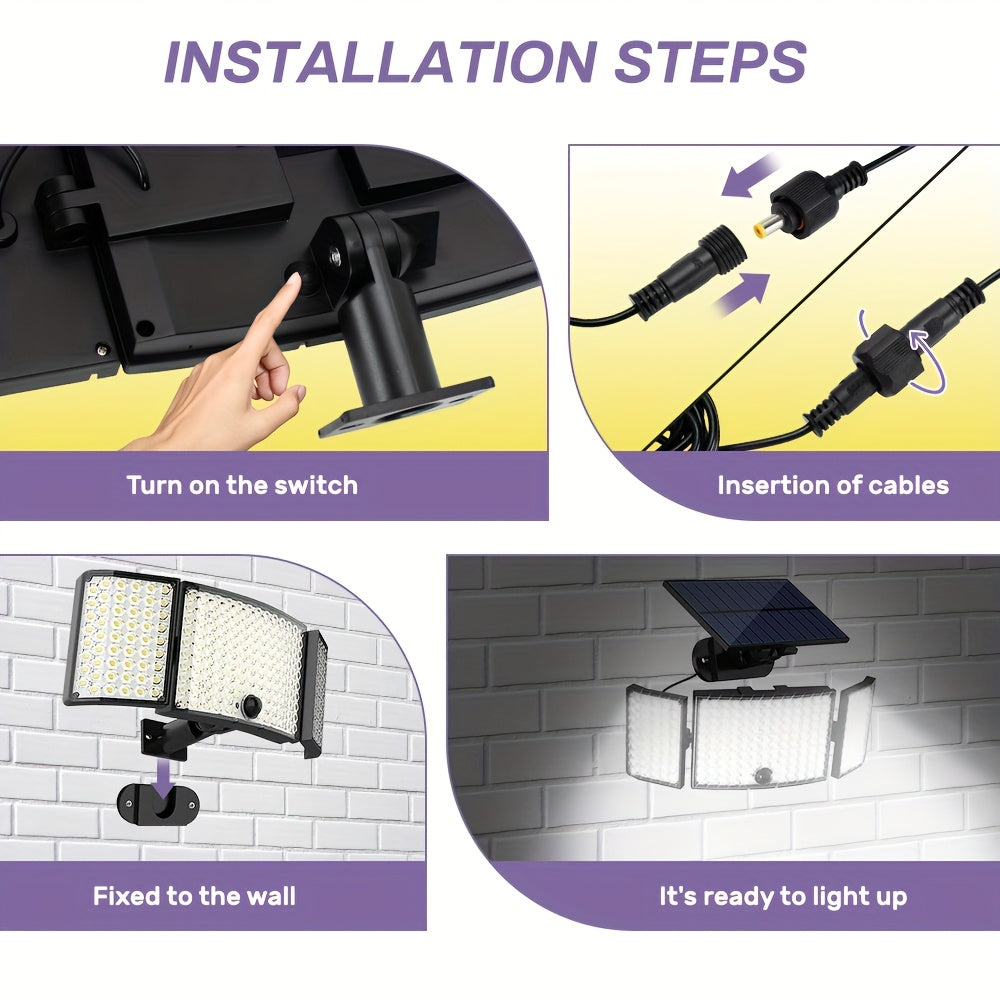 INSTALLATION STEPS

Turn on the switch

Insertion of cables

Fixed to the wall

It's ready to light up