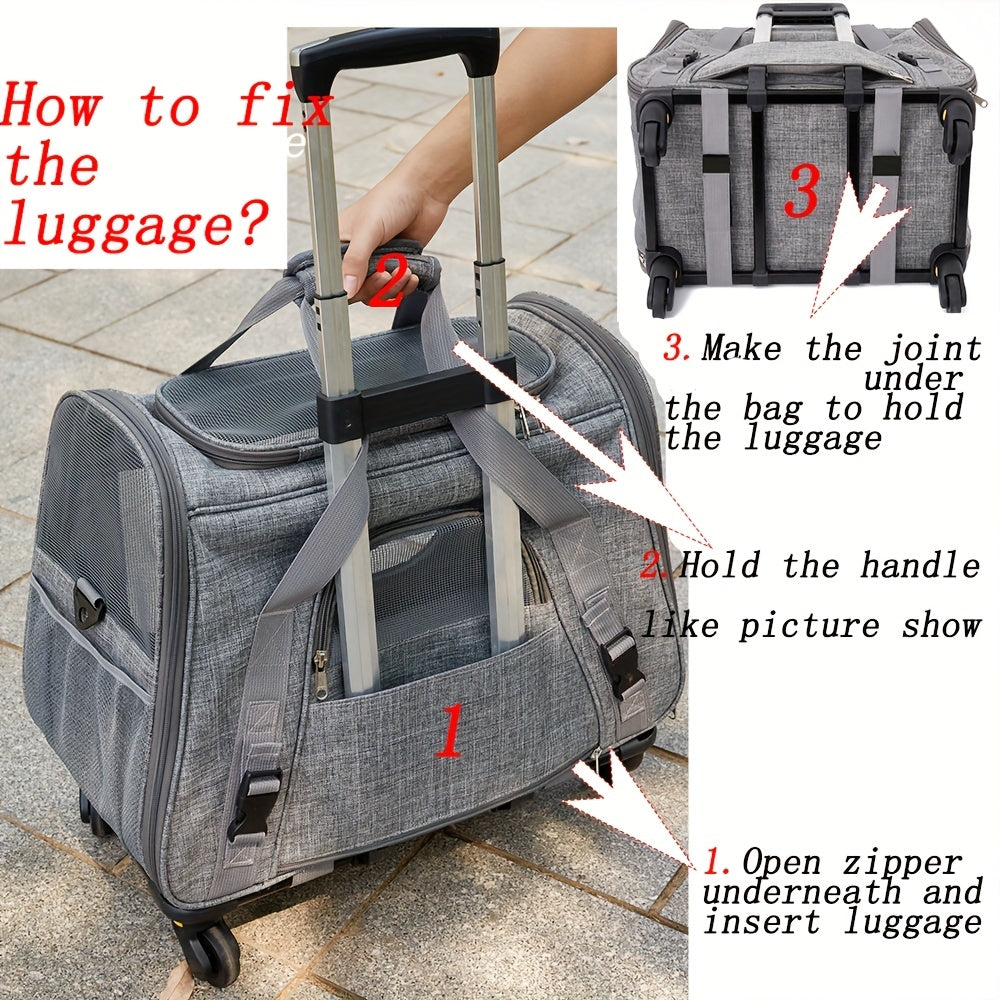 How to fix the luggage?

2

3

3. Make the joint under the bag to hold the luggage

2. Hold the handle like picture show

1

1. Open zipper underneath and insert luggage