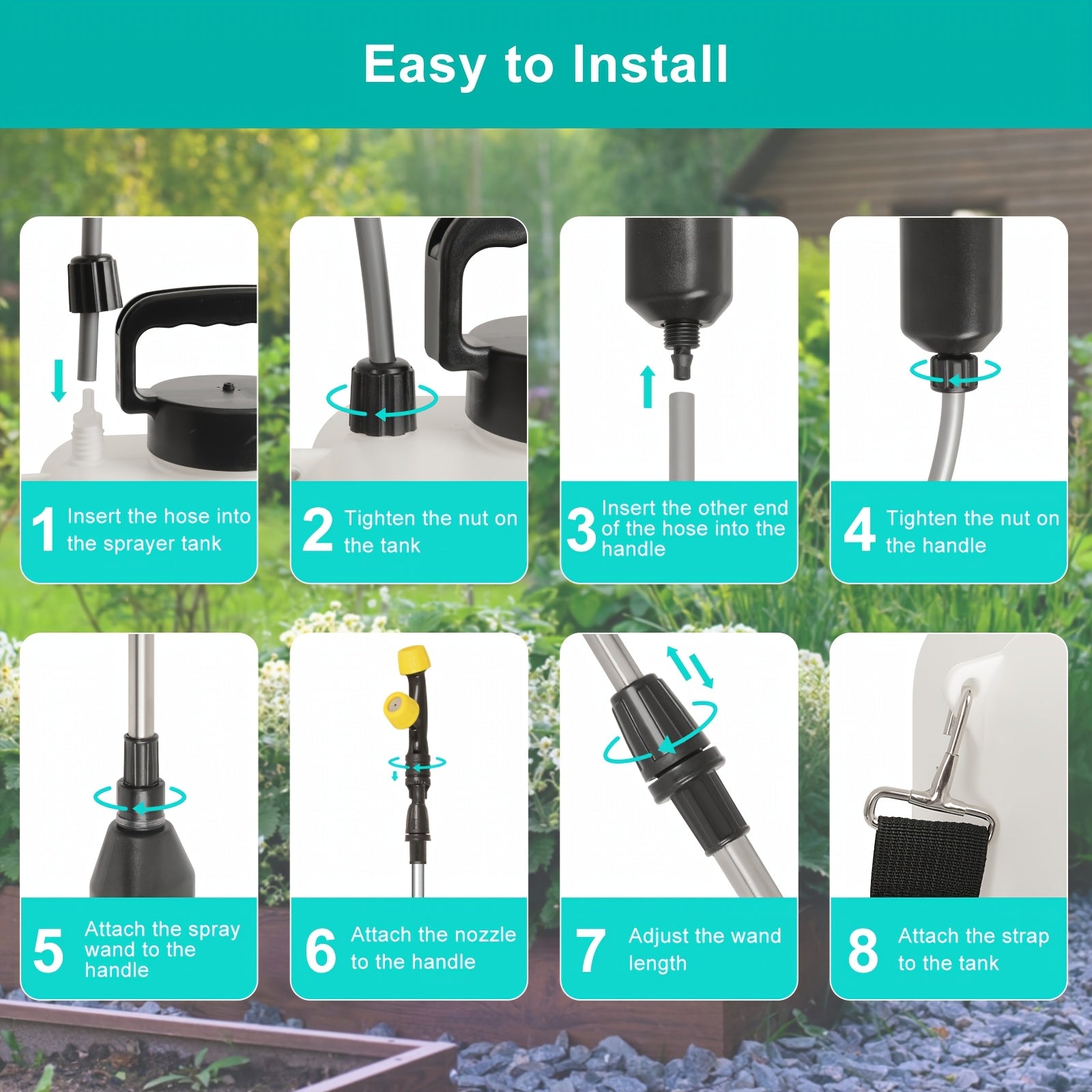 Easy to Install

1 Insert the hose into the sprayer tank

2 Tighten the nut on the tank

3 Insert the other end of the hose into the handle

4 Tighten the nut on the handle

5 Attach the spray wand to the handle

6 Attach the nozzle to the handle

7 Adjust the wand length

8 Attach the strap to the tank