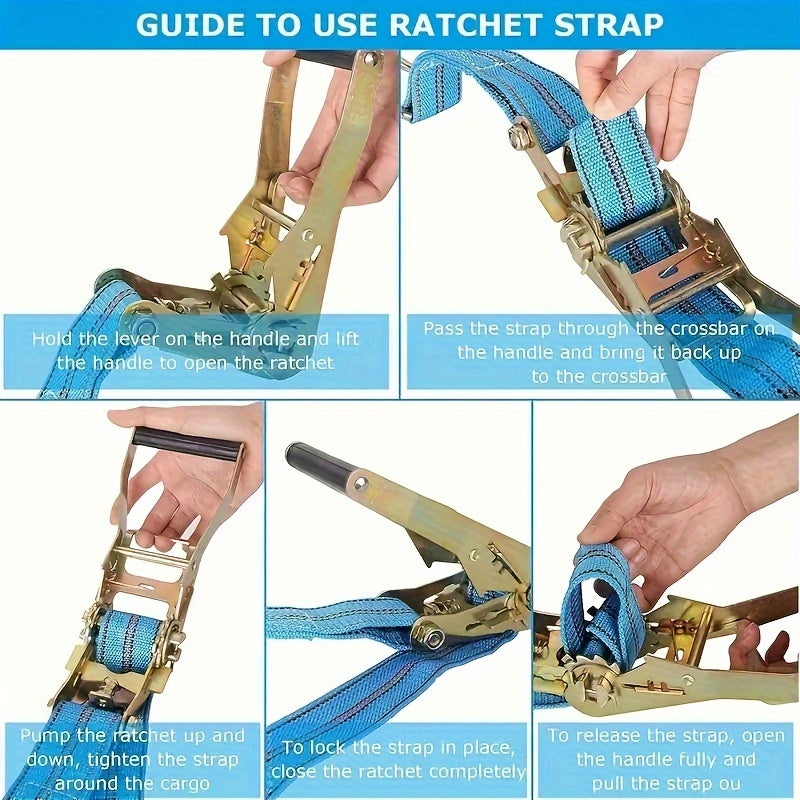 GUIDE TO USE RATCHET STRAP

Hold the lever on the handle and lift the handle to open the ratchet

Pass the strap through the crossbar on the handle and bring it back up to the crossbar

Pump the ratchet up and down, tighten the strap around the cargo

To lock the strap in place, close the ratchet completely

To release the strap, open the handle fully and pull the strap ou