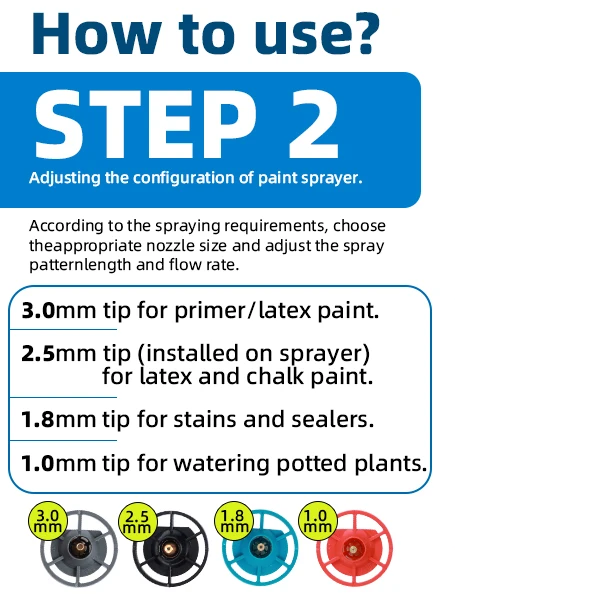 How to use?

STEP 2

Adjusting the configuration of paint sprayer.

According to the spraying requirements, choose theappropriate nozzle size and adjust the spray patternlength and flow rate.

3.0mm tip for primer/latex paint.

2.5mm tip (installed on sprayer) for latex and chalk paint.

1.8mm tip for stains and sealers.

1.0mm tip for watering potted plants.

3.0 mm

2.5 mm

1.8 mm

1.0 mm