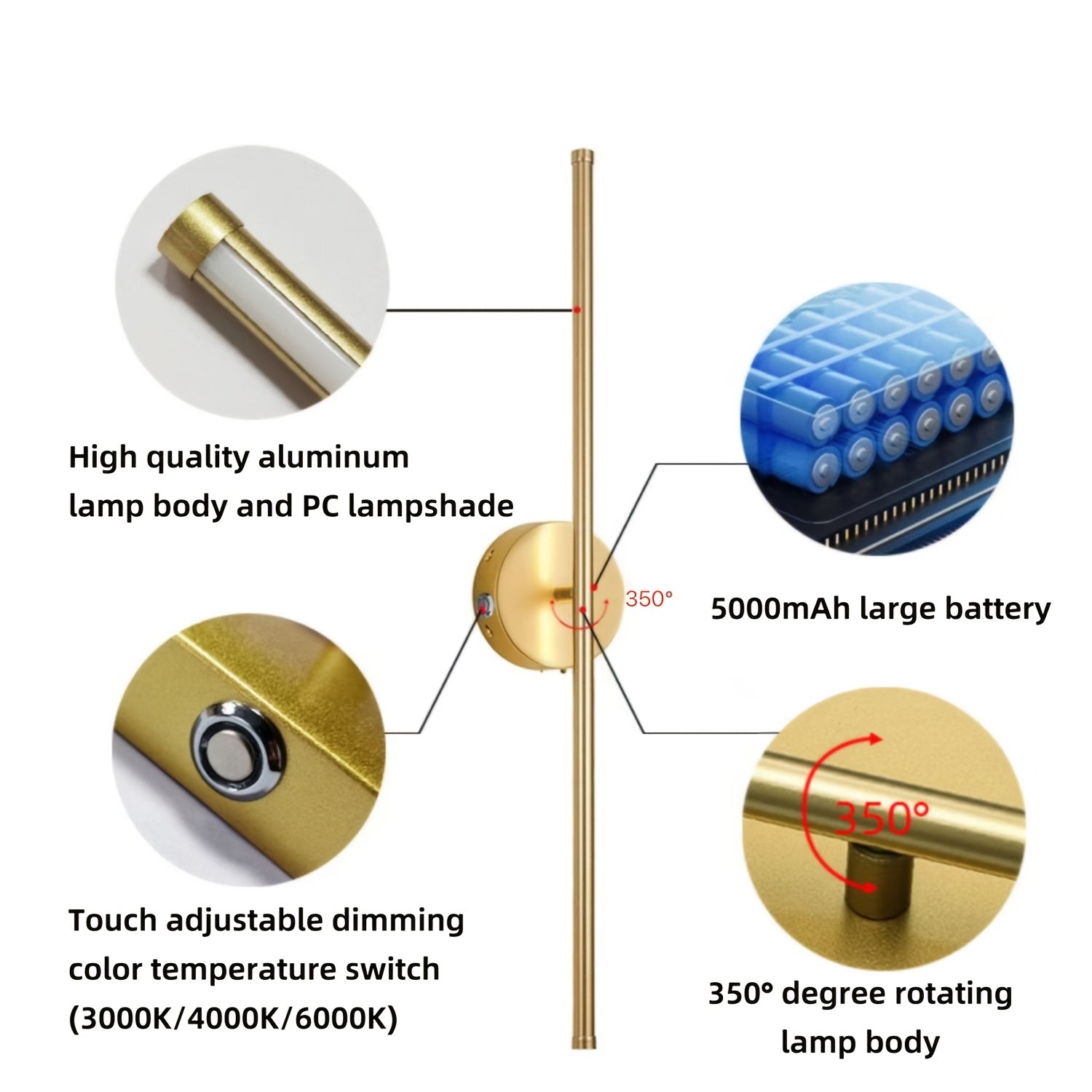 High quality aluminum lamp body and PC lampshade

350°

5000mAh large battery

Touch adjustable dimming color temperature switch (3000K/4000K/6000K)

350°

350° degree rotating lamp body