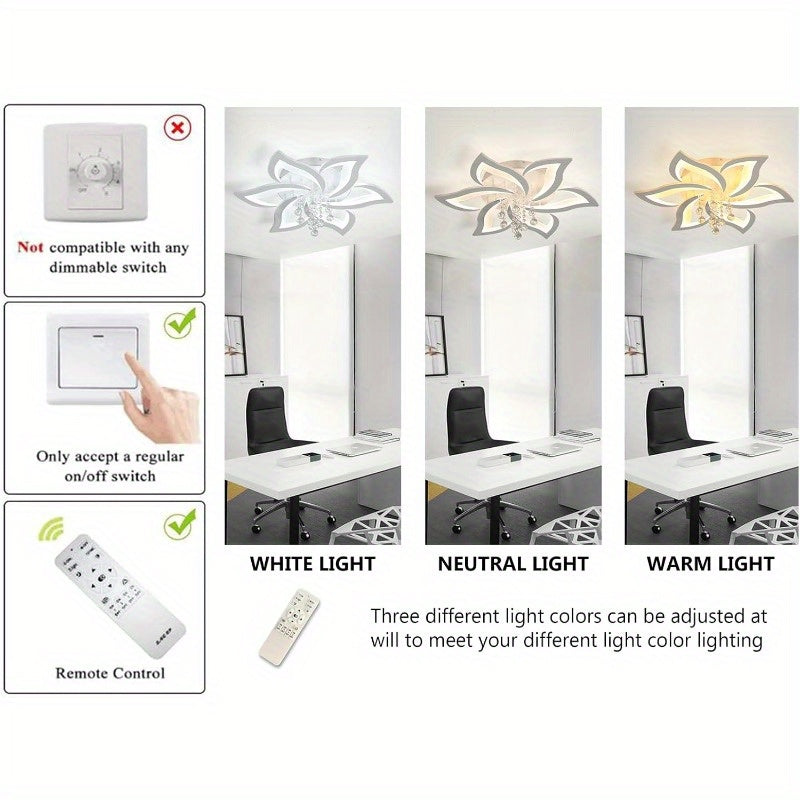 Not compatible with any dimmable switch

Only accept a regular on/off switch

Remote Control

WHITE LIGHT

NEUTRAL LIGHT

WARM LIGHT

Three different light colors can be adjusted at will to meet your different light color lighting