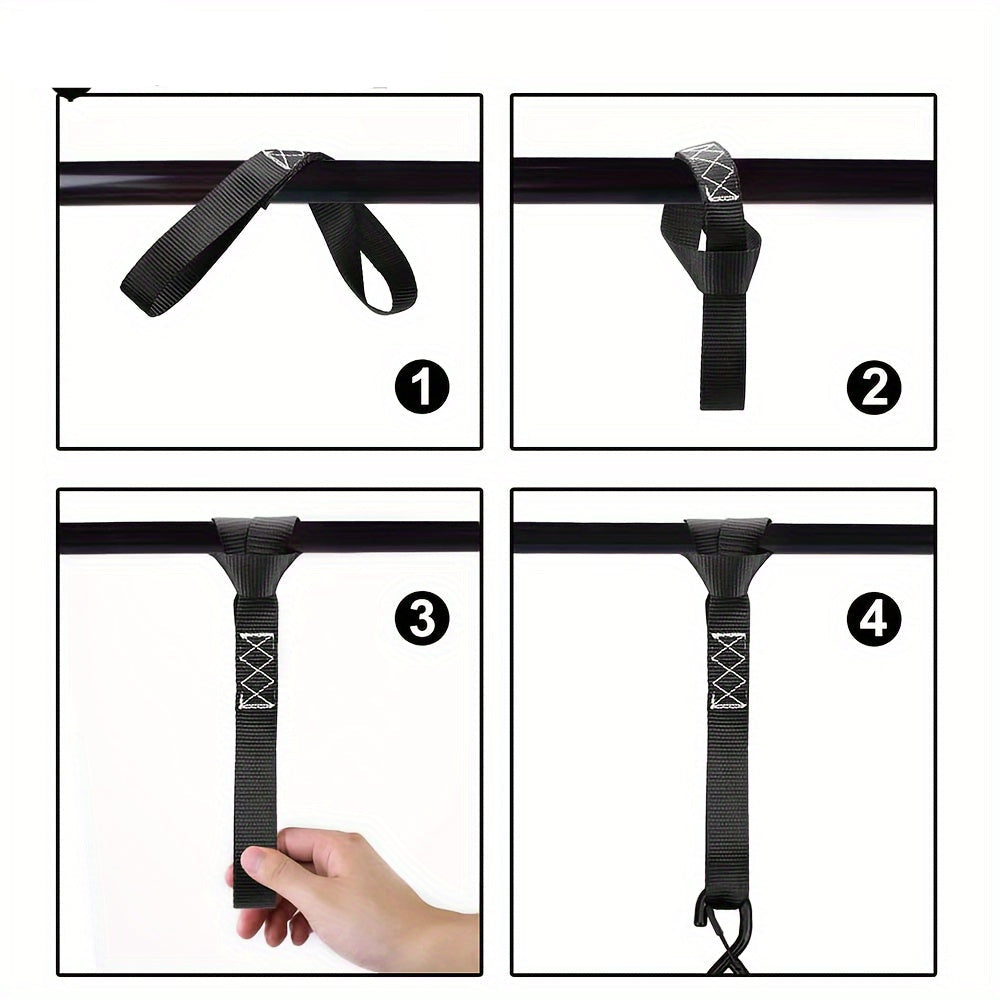 1

2

3

4