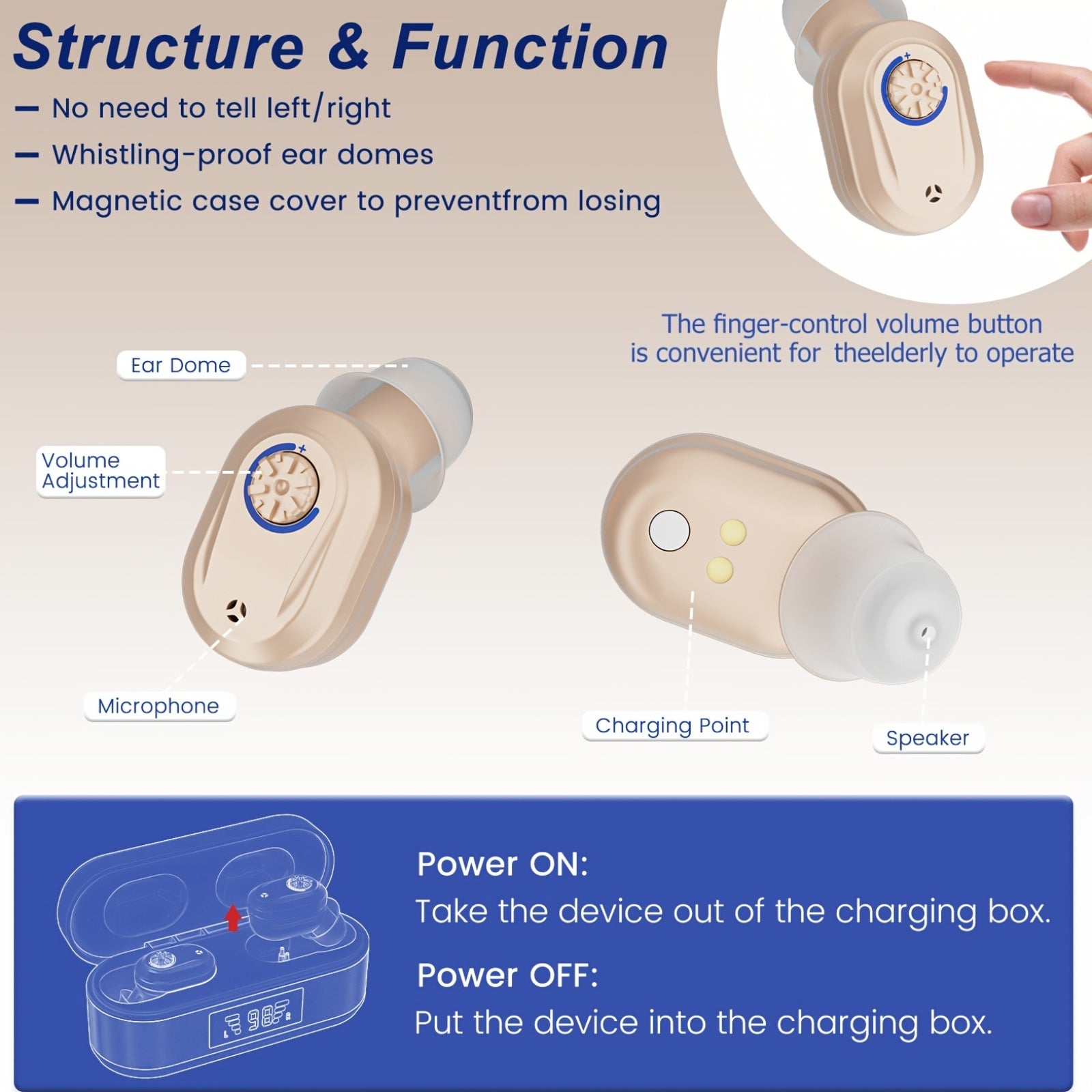 Structure & Function

— No need to tell left/right

— Whistling-proof ear domes

— Magnetic case cover to preventfrom losing

The finger-control volume button is convenient for theelderly to operate

Ear Dome

Volume Adjustment

Microphone

Charging Point

Speaker

L 98 R

Power ON:
Take the device out of the charging box.

Power OFF:
Put the device into the charging box.