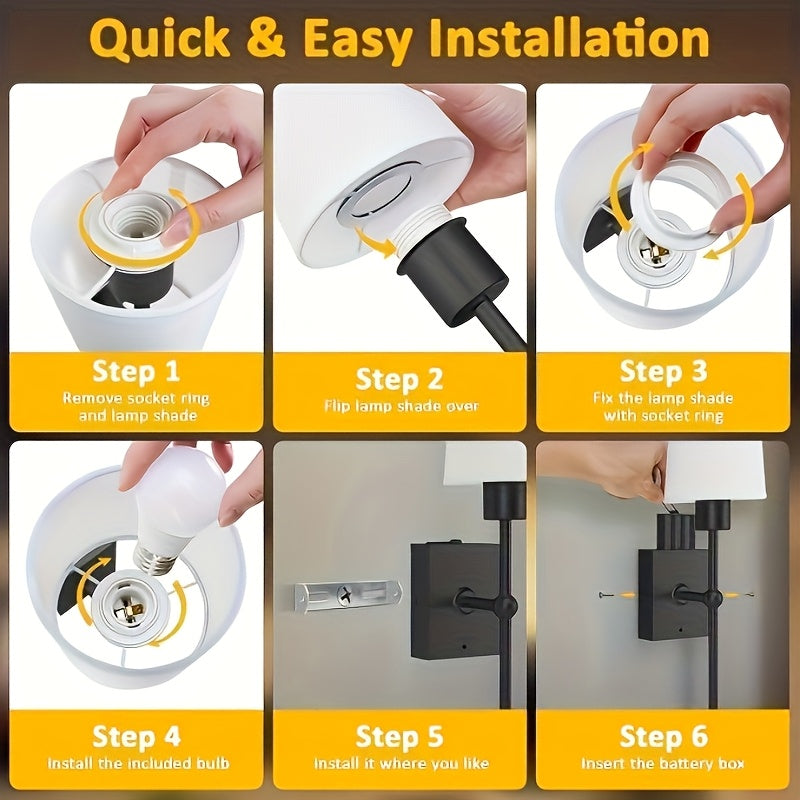 Quick & Easy Installation

Step 1
Remove socket ring and lamp shade

Step 2
Flip lamp shade over

Step 3
Fix the lamp shade with socket ring

Step 4
Install the included bulb

Step 5
Install it where you like

Step 6
Insert the battery box