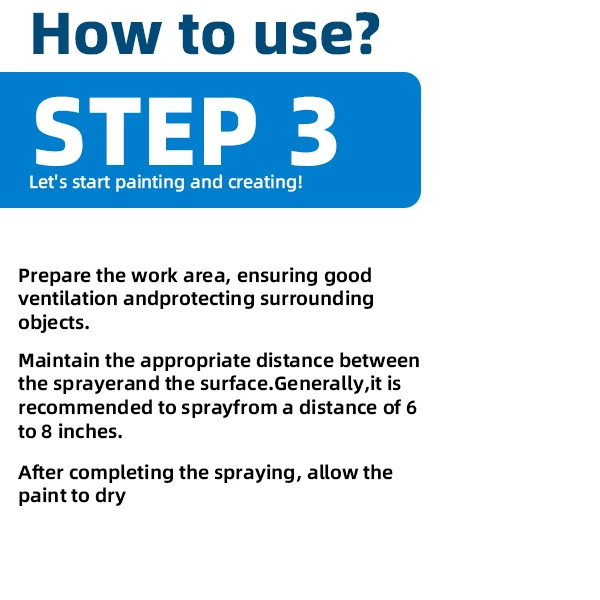 How to use?

STEP 3

Let's start painting and creating!

Prepare the work area, ensuring good ventilation andprotecting surrounding objects.

Maintain the appropriate distance between the sprayerand the surface.Generally,it is recommended to sprayfrom a distance of 6 to 8 inches.

After completing the spraying, allow the paint to dry