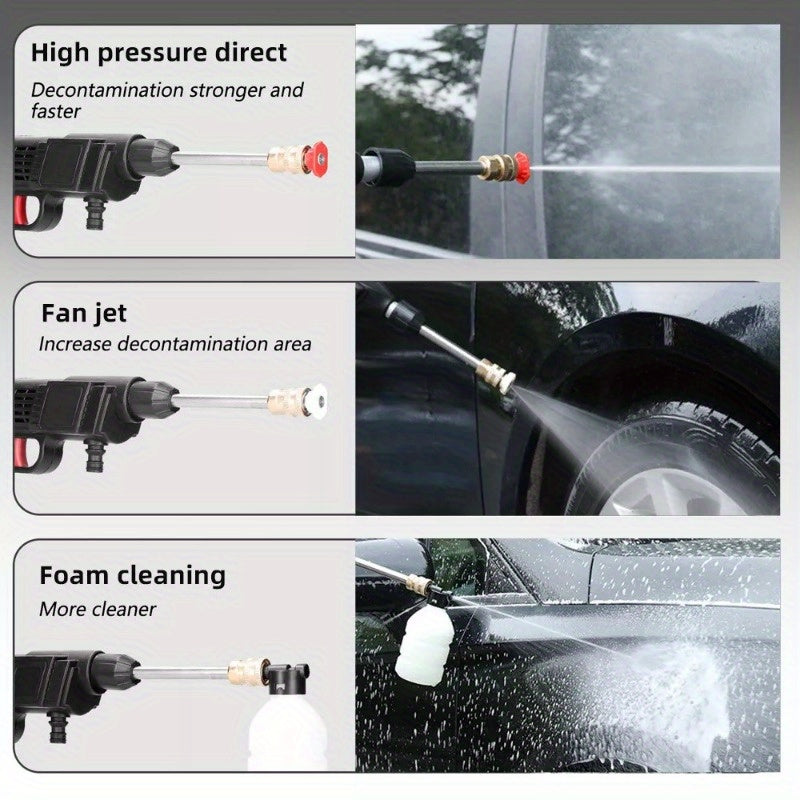 High pressure direct
Decontamination stronger and faster

Fan jet
Increase decontamination area

Foam cleaning
More cleaner