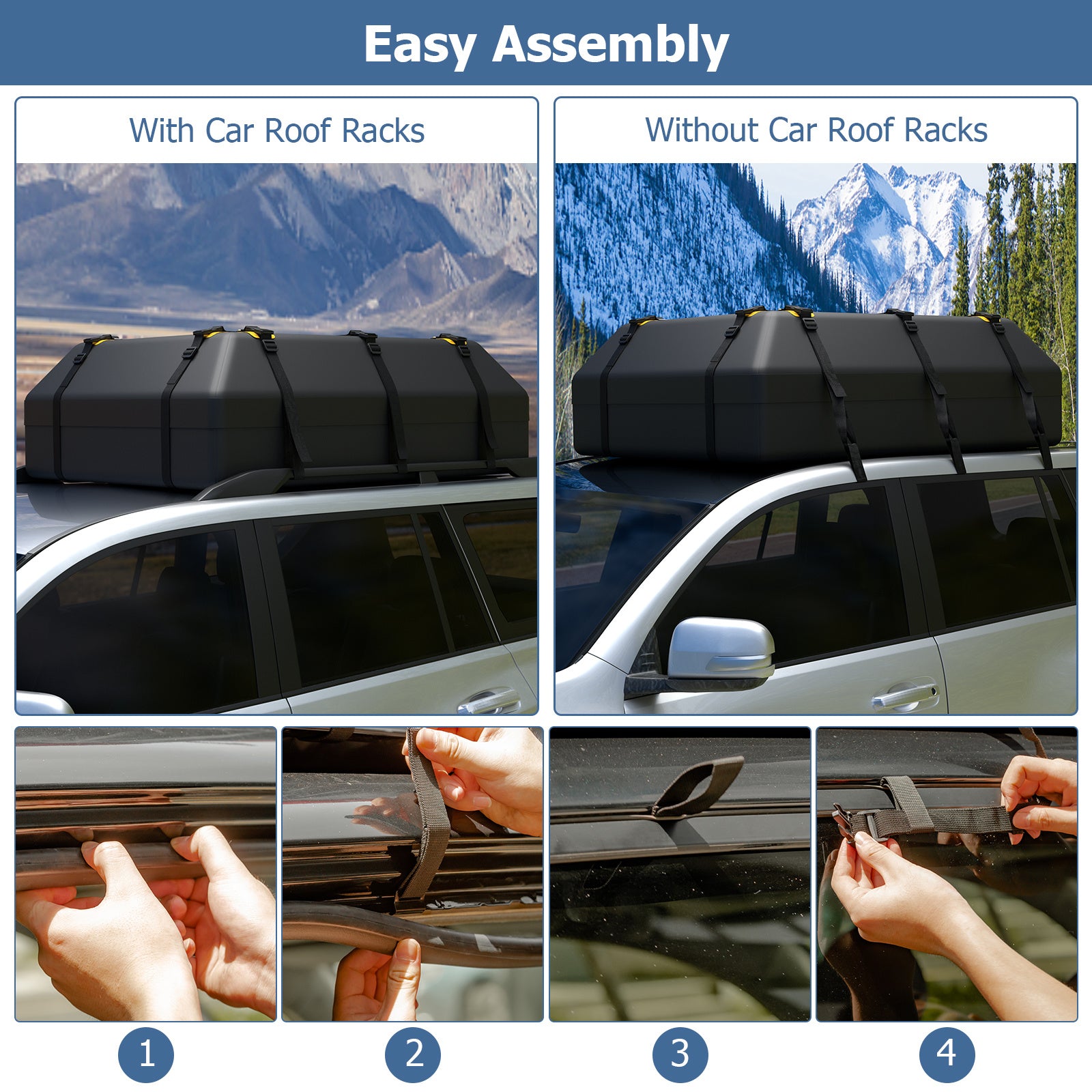 Easy Assembly

With Car Roof Racks

Without Car Roof Racks

1

2

3

4