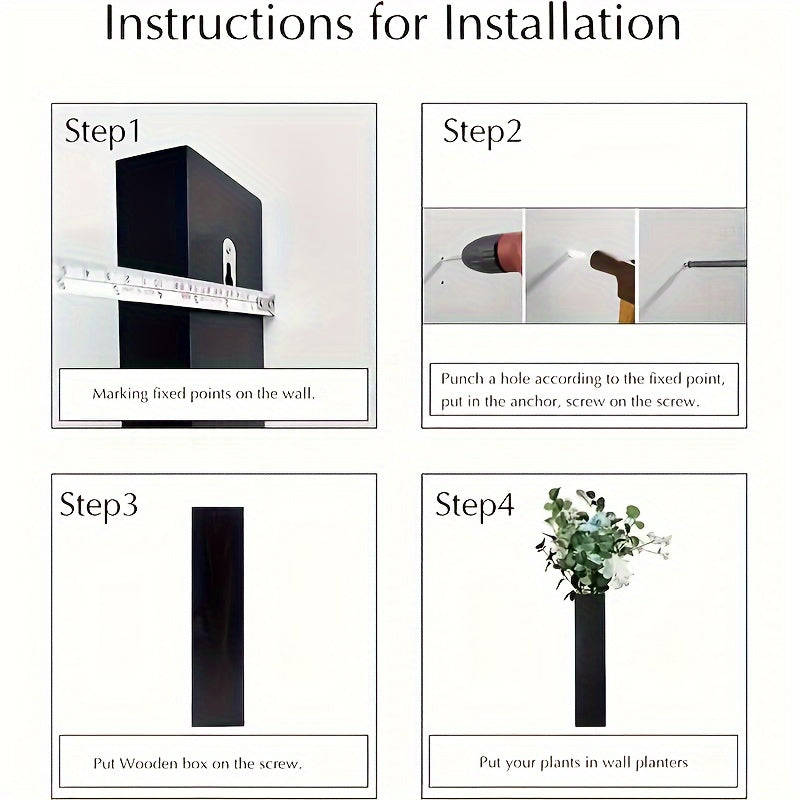 Instructions for Installation

Step1

Marking fixed points on the wall.

Step2

Punch a hole according to the fixed point, put in the anchor, screw on the screw.

Step3

Put Wooden box on the screw.

Step4

Put your plants in wall planters