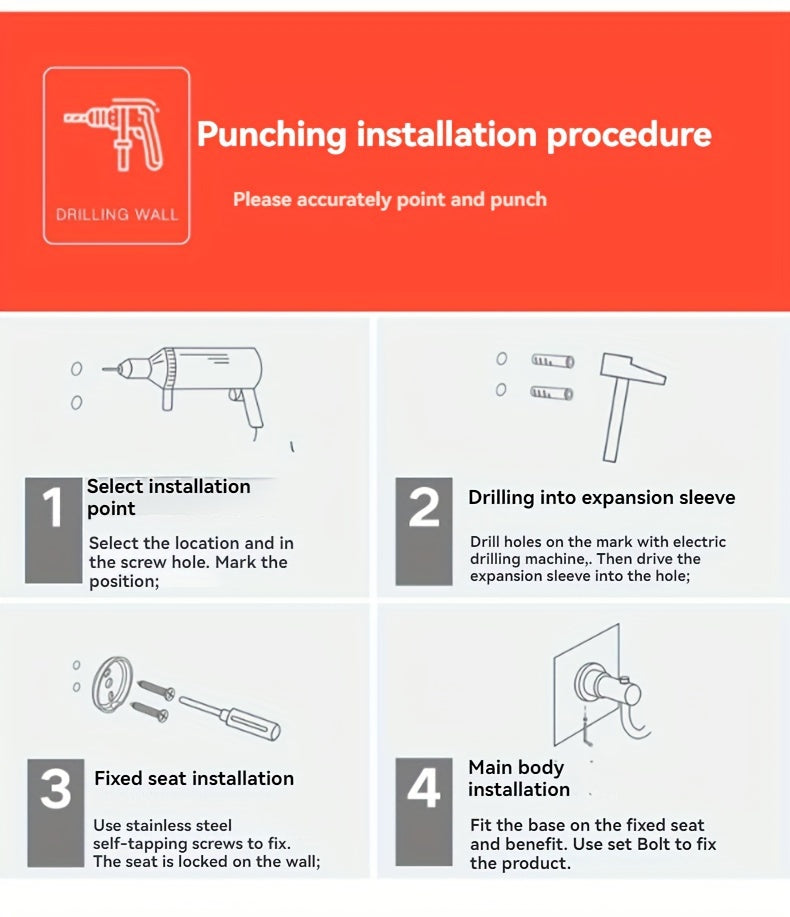 DRILLING WALL

Punching installation procedure

Please accurately point and punch

1 Select installation point

Select the location and in the screw hole. Mark the position;

2 Drilling into expansion sleeve

Drill holes on the mark with electric drilling machine,. Then drive the expansion sleeve into the hole;

3 Fixed seat installation

Use stainless steel self-tapping screws to fix. The seat is locked on the wall;

4 Main body installation

Fit the base on the fixed seat and benefit. Use set Bolt to fix the product.