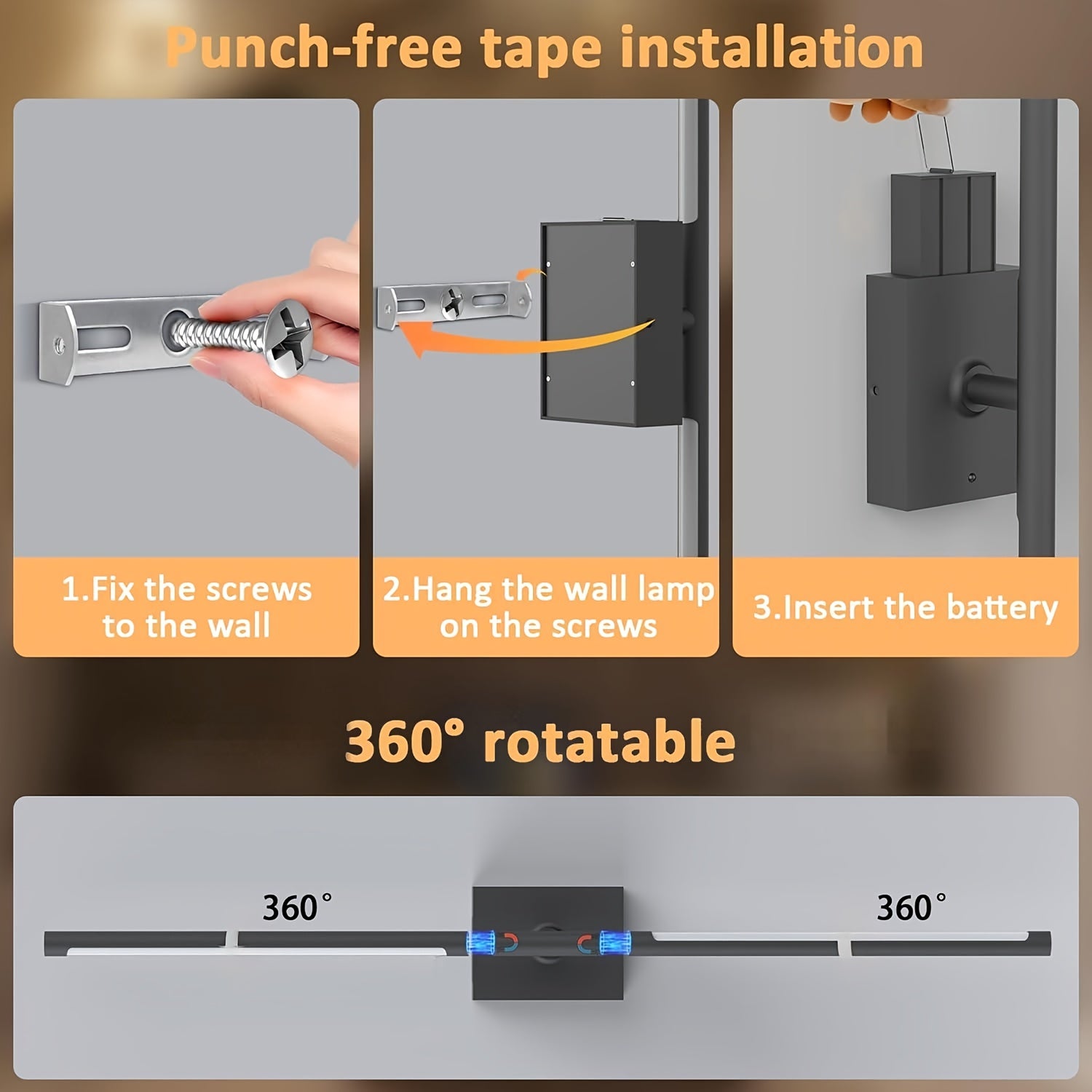 Punch-free tape installation

1.Fix the screws to the wall

2.Hang the wall lamp on the screws

3.Insert the battery

360° rotatable

360°

360°