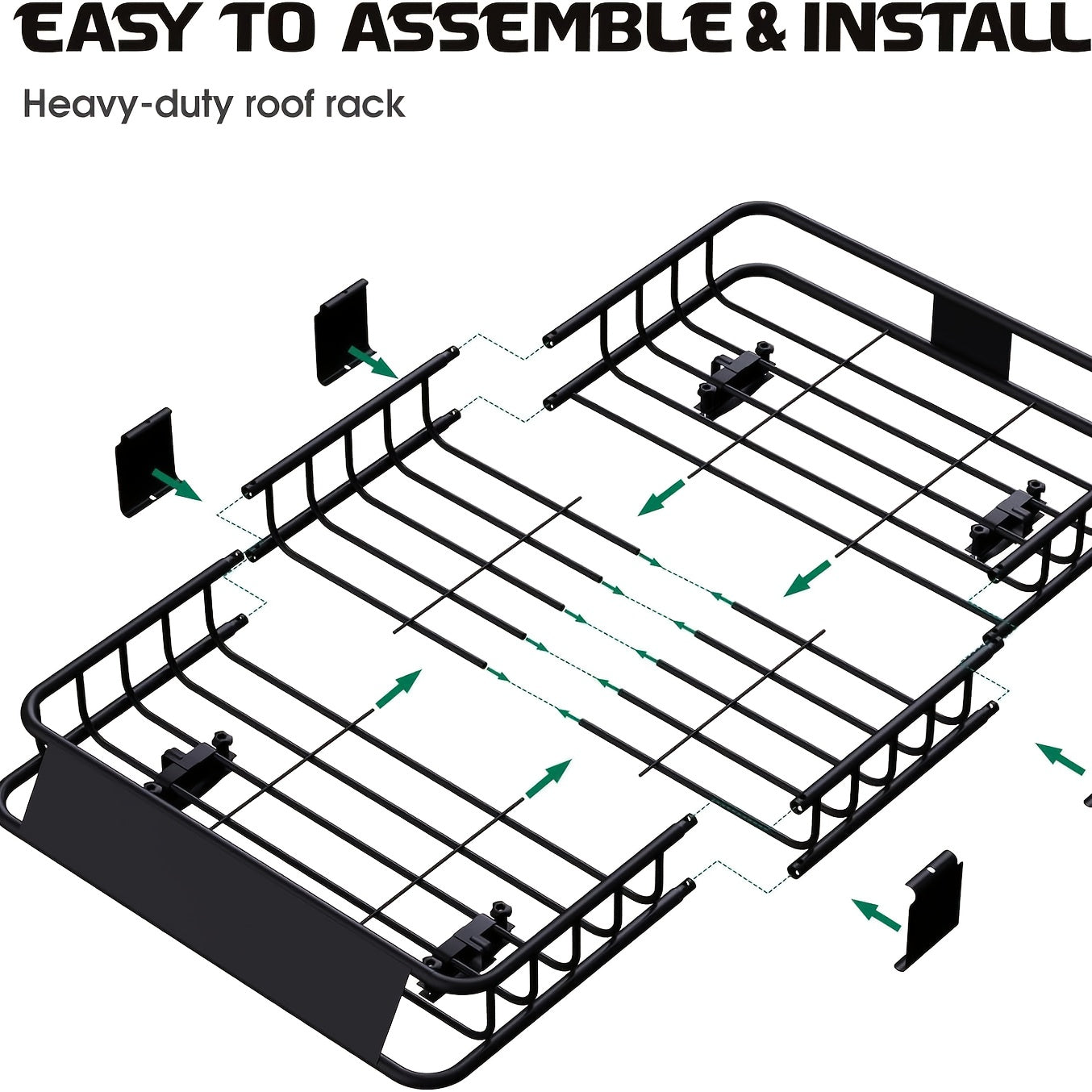 EASY TO ASSEMBLE & INSTALL

Heavy-duty roof rack