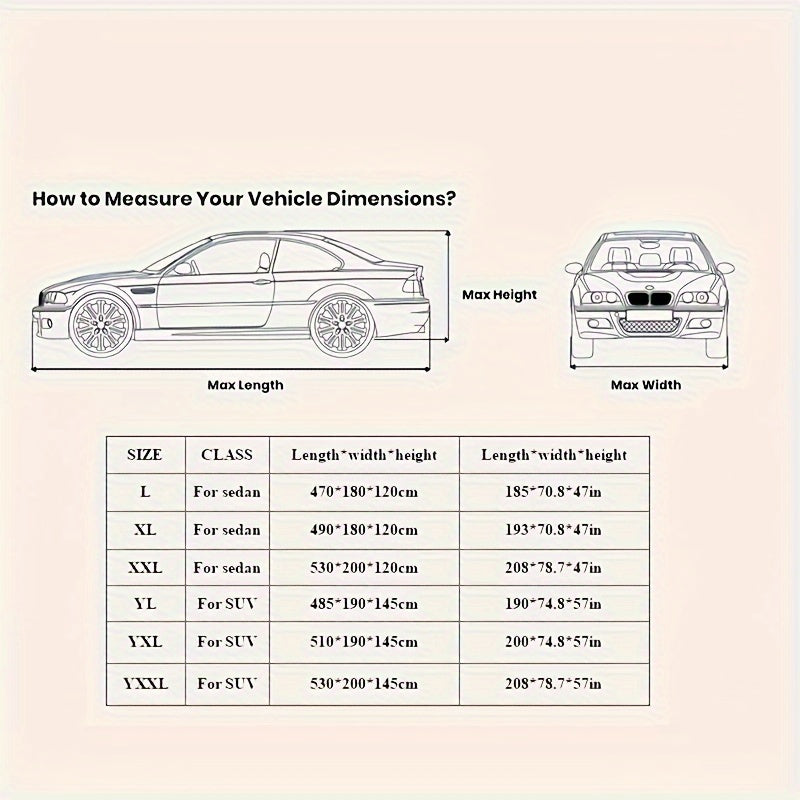 How to Measure Your Vehicle Dimensions?

Max Height

Max Length

Max Width

| SIZE | CLASS | Length*width*height | Length*width*height |
|---|---|---|---|
| L | For sedan | 470*180*120cm | 185*70.8*47in |
| XL | For sedan | 490*180*120cm | 193*70.8*47in |
| XXL | For sedan | 530*200*120cm | 208*78.7*47in |
| YL | For SUV | 485*190*145cm | 190*74.8*57in |
| YXL | For SUV | 510*190*145cm | 200*74.8*57in |
| YXXL | For SUV | 530*200*145cm | 208*78.7*57in |