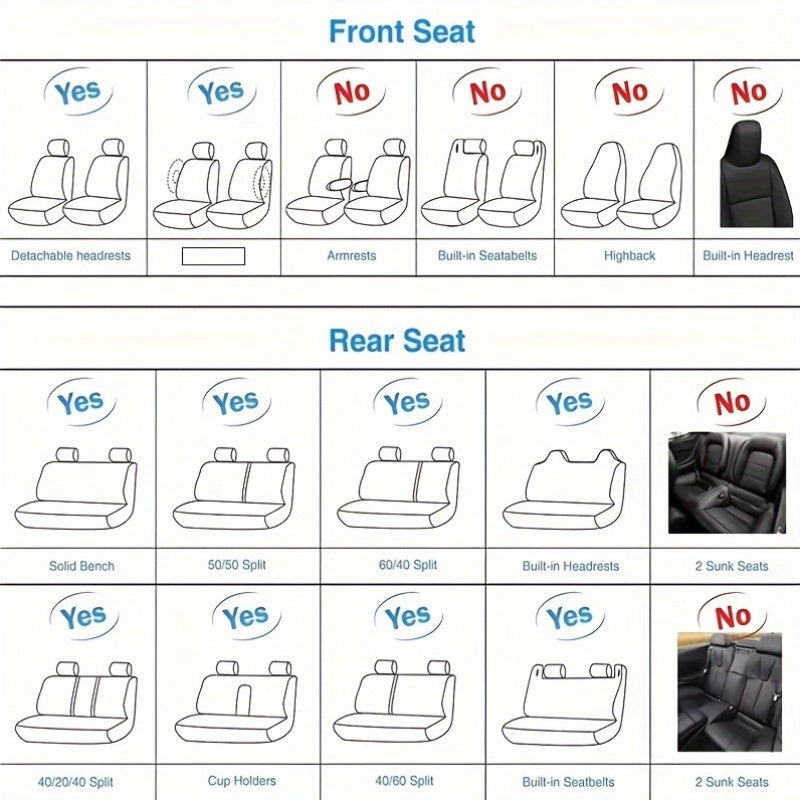 Front Seat

| Yes | Yes | No | No | No | No |
|---|---|---|---|---|---|
| Detachable headrests | | Armrests | Built-in Seatabelts | Highback | Built-in Headrest |

Rear Seat

| Yes | Yes | Yes | Yes | No |
|---|---|---|---|---|
| Solid Bench | 50/50 Split | 60/40 Split | Built-in Headrests | 2 Sunk Seats |
| Yes | Yes | Yes | Yes | No |
| 40/20/40 Split | Cup Holders | 40/60 Split | Built-in Seatbelts | 2 Sunk Seats |