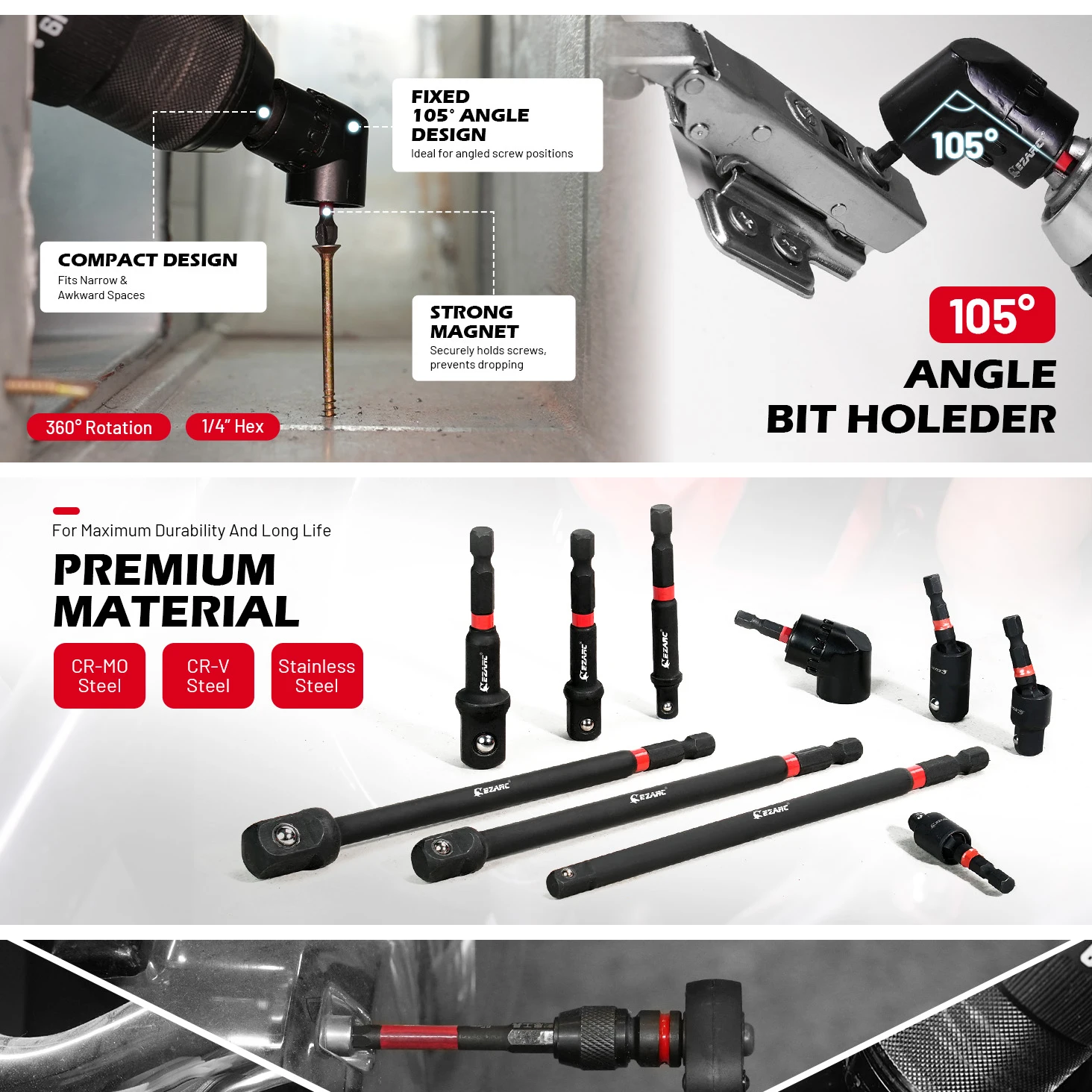 FIXED
105° ANGLE
DESIGN
Ideal for angled screw positions

COMPACT DESIGN
Fits Narrow &
Awkward Spaces

STRONG
MAGNET
Securely holds screws, prevents dropping

360° Rotation

1/4" Hex

105°

EZARC

105°

ANGLE
BIT HOLEDER

For Maximum Durability And Long Life

PREMIUM
MATERIAL

CR-MO Steel

CR-V Steel

Stainless Steel

EZARC

EZARC

EZARC

EZARC

EZARC

EZARC